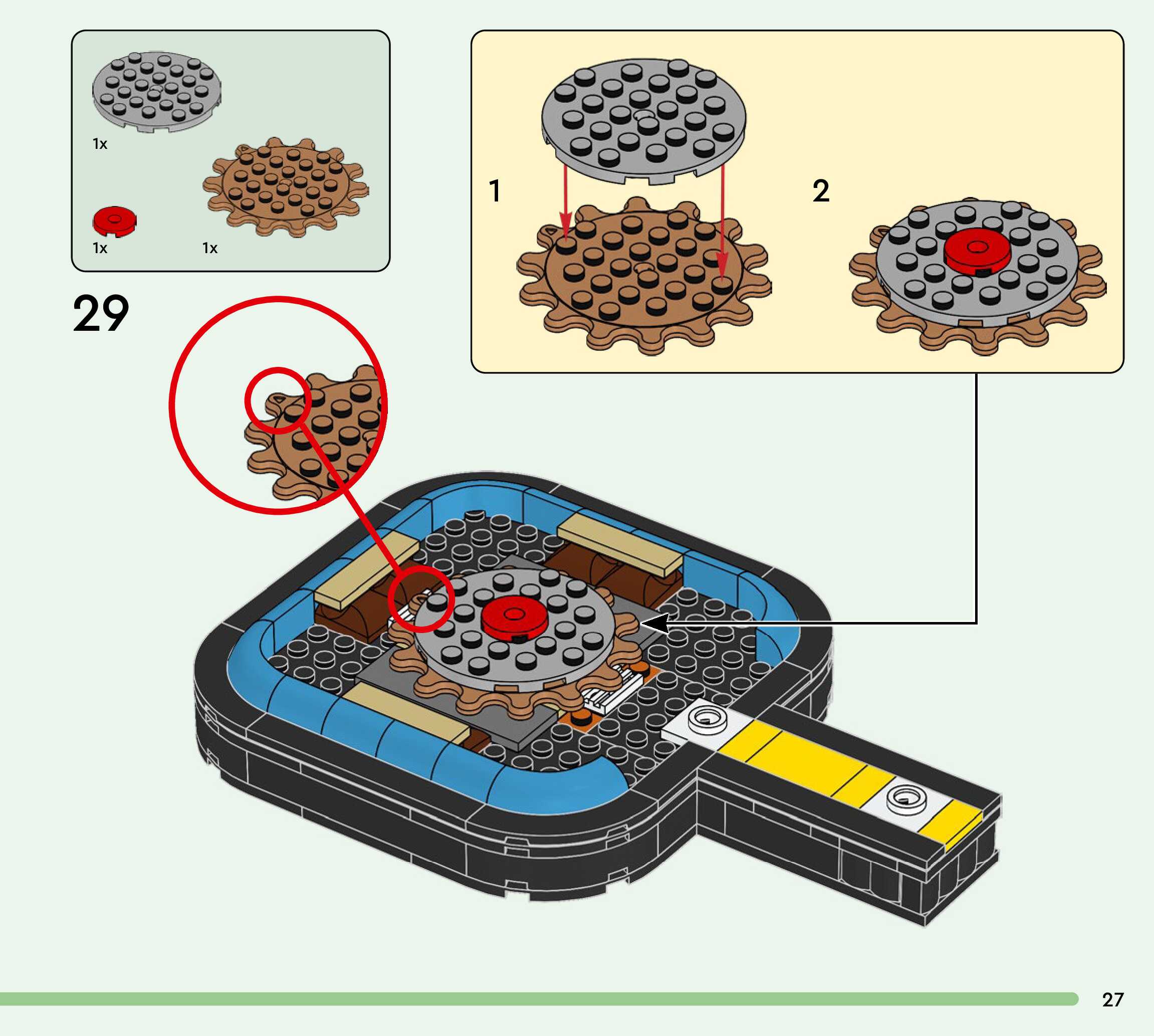 1x

1x

1x

29

1

2

27