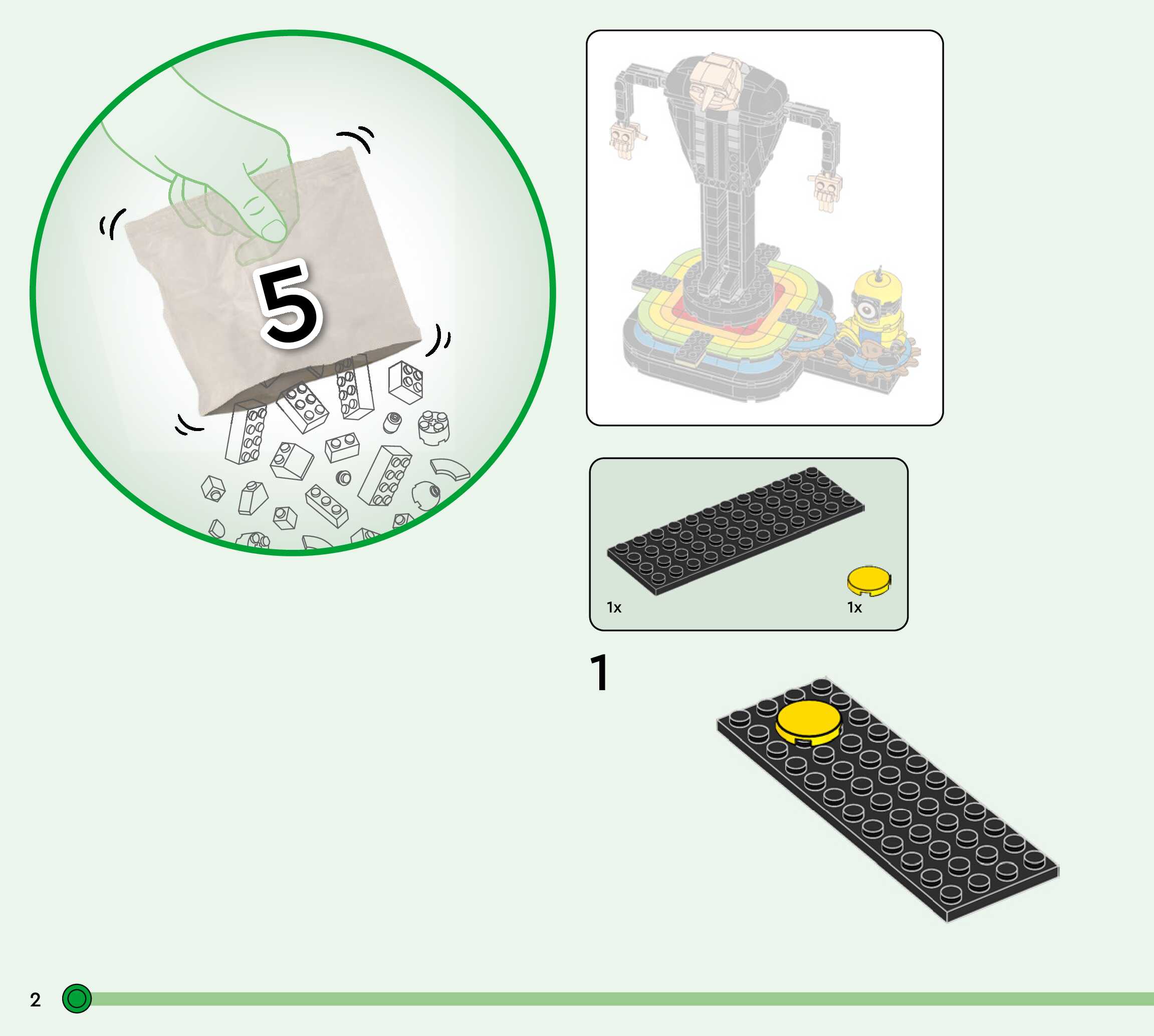 5

1x

1x

1

2