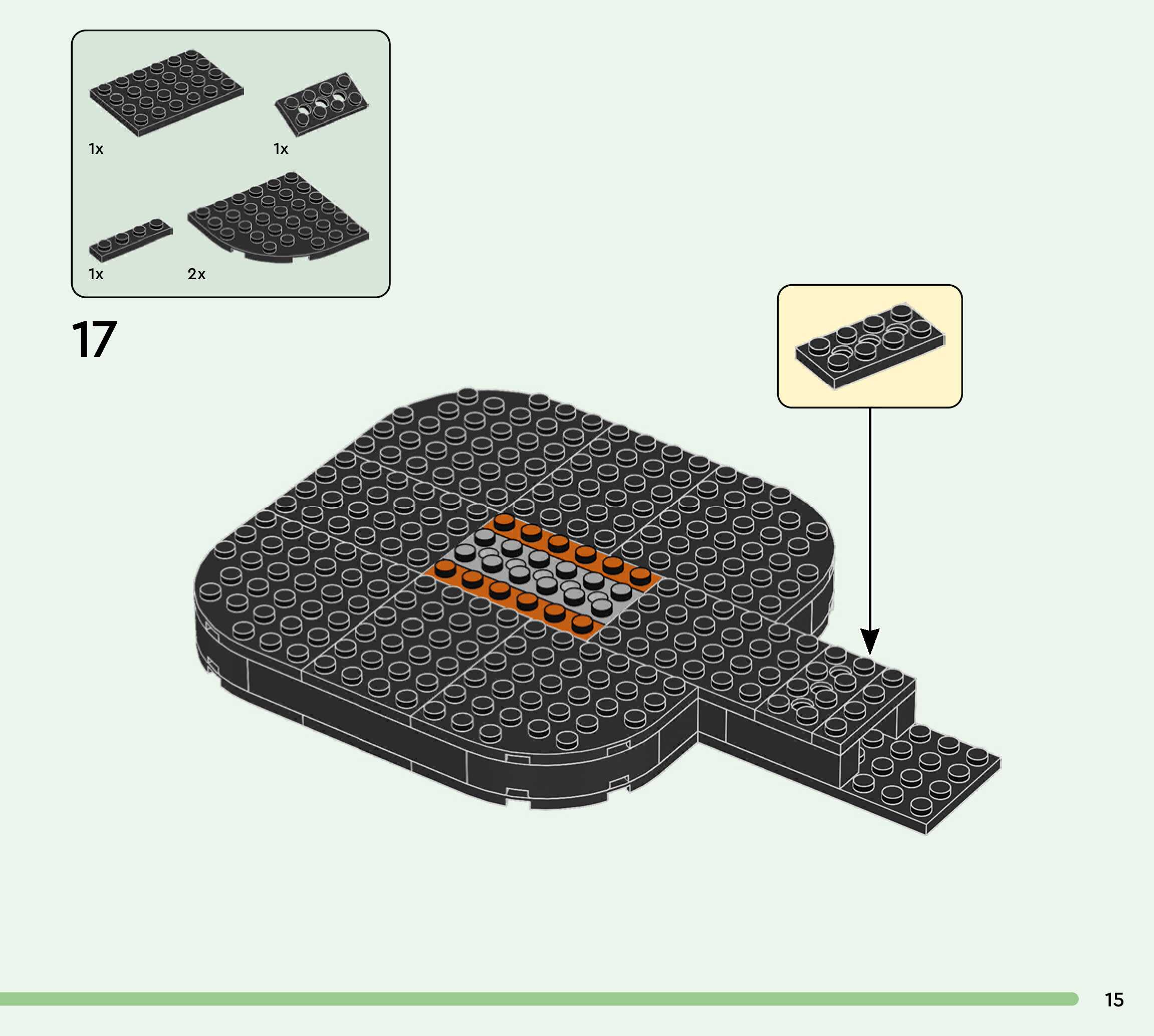 1x
1x
1x
2x

17

15