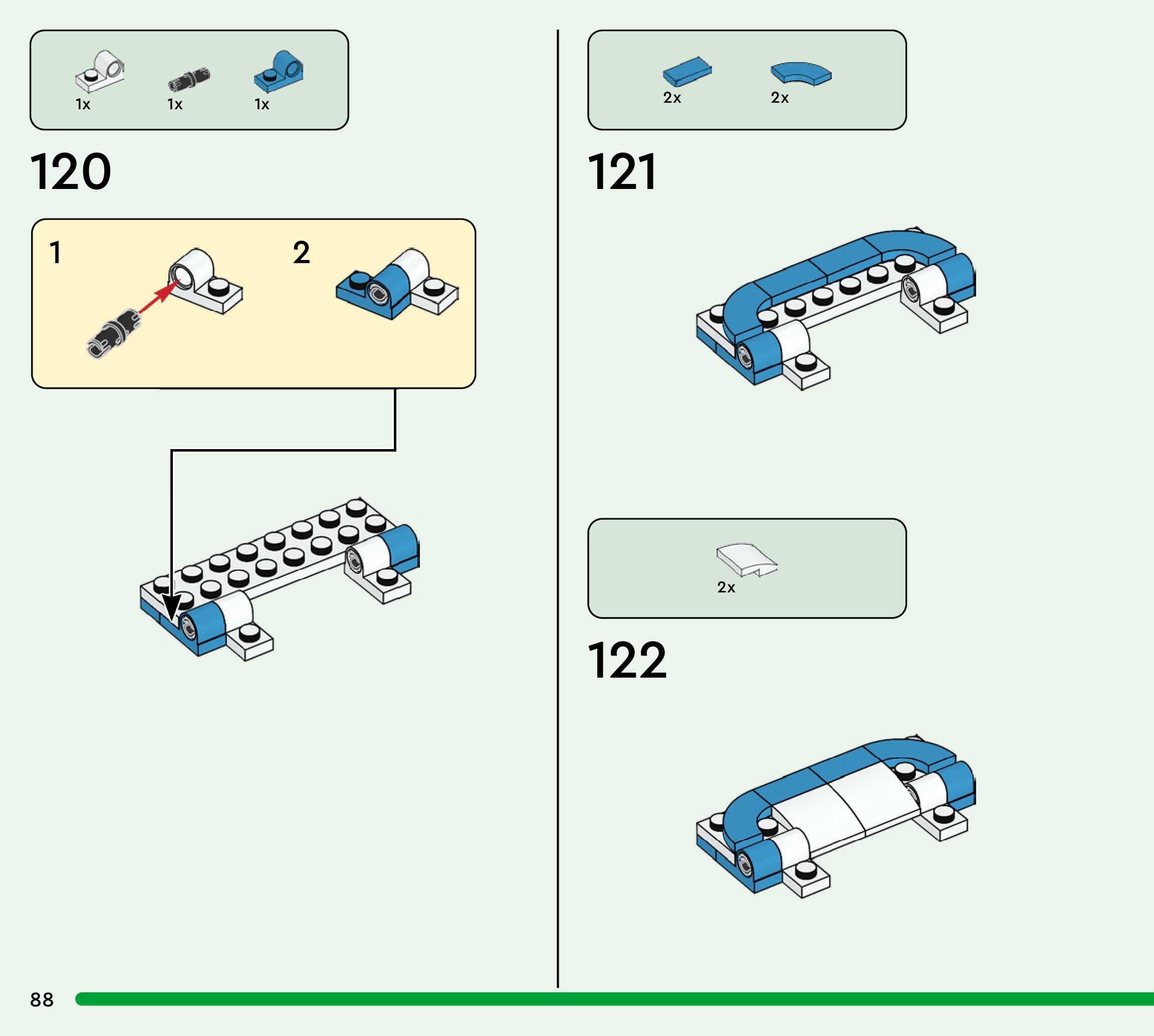 1x 1x 1x

120

1

2

2x 2x

121

2x

122

88