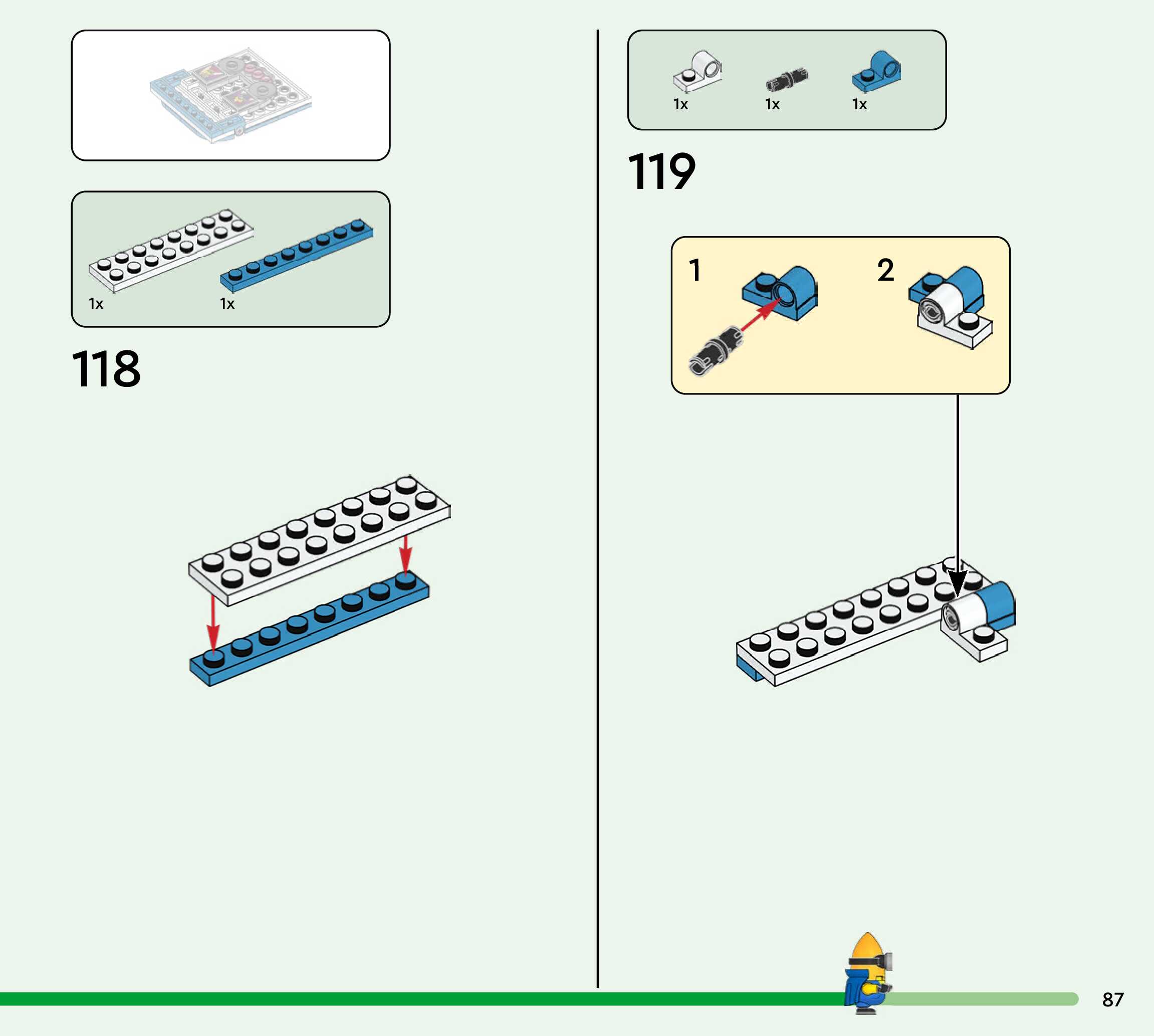 1x 1x

118

1x 1x 1x

119

1

2

87