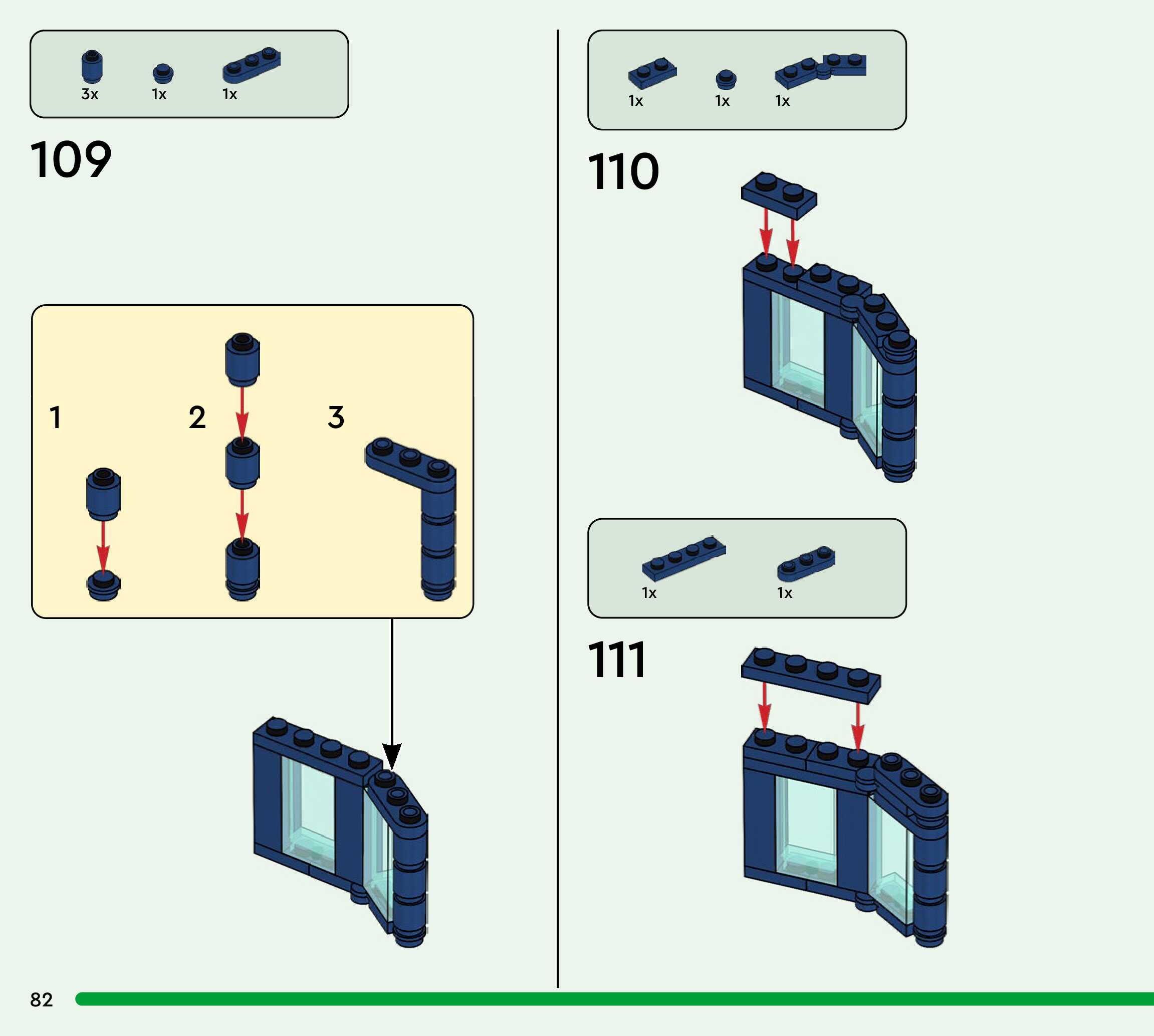 3x 1x 1x

109

1

2

3

1x 1x 1x

110

1x 1x

111

82