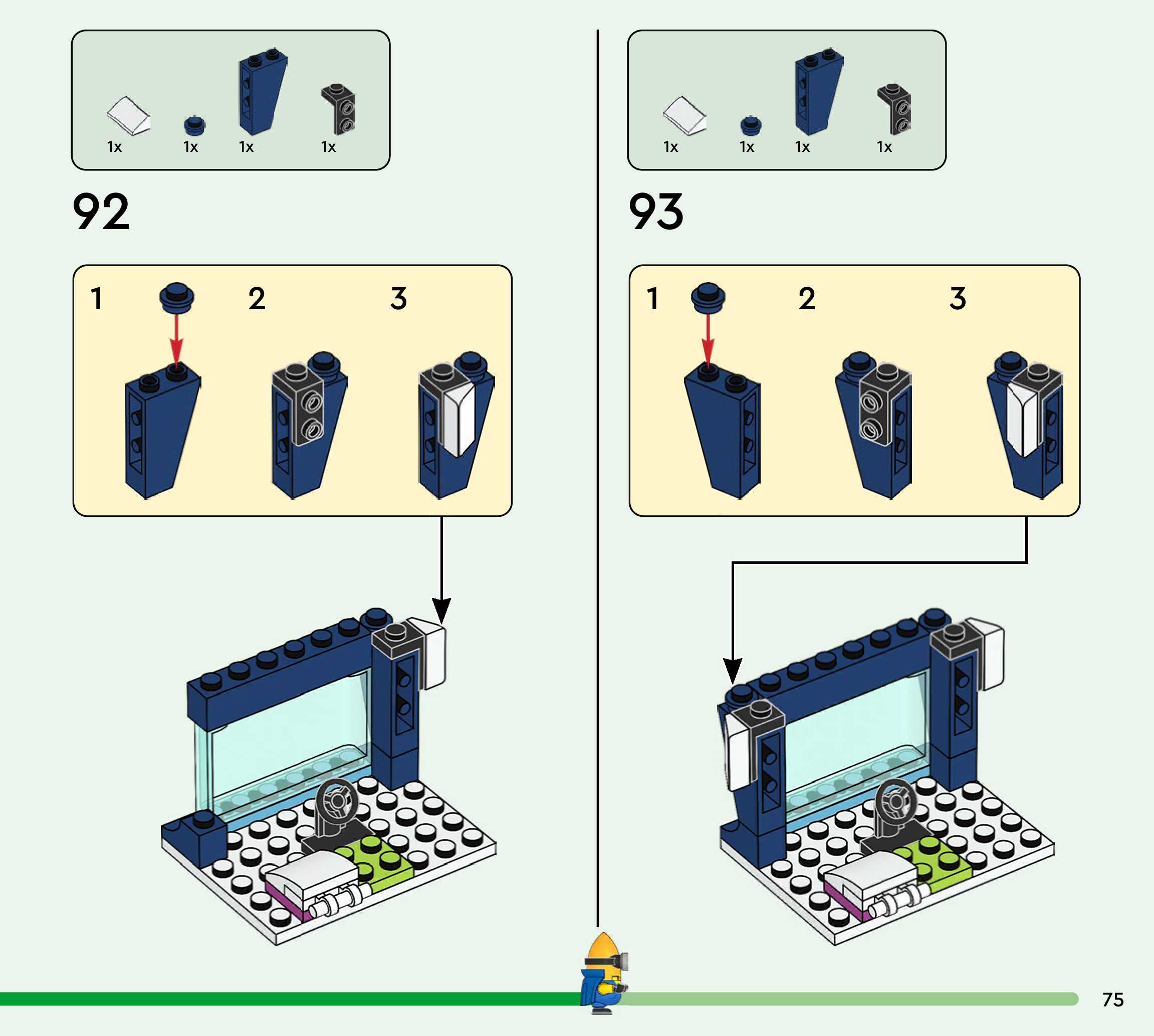 1x 1x 1x 1x

92

1 2 3

1x 1x 1x 1x

93

1 2 3

75