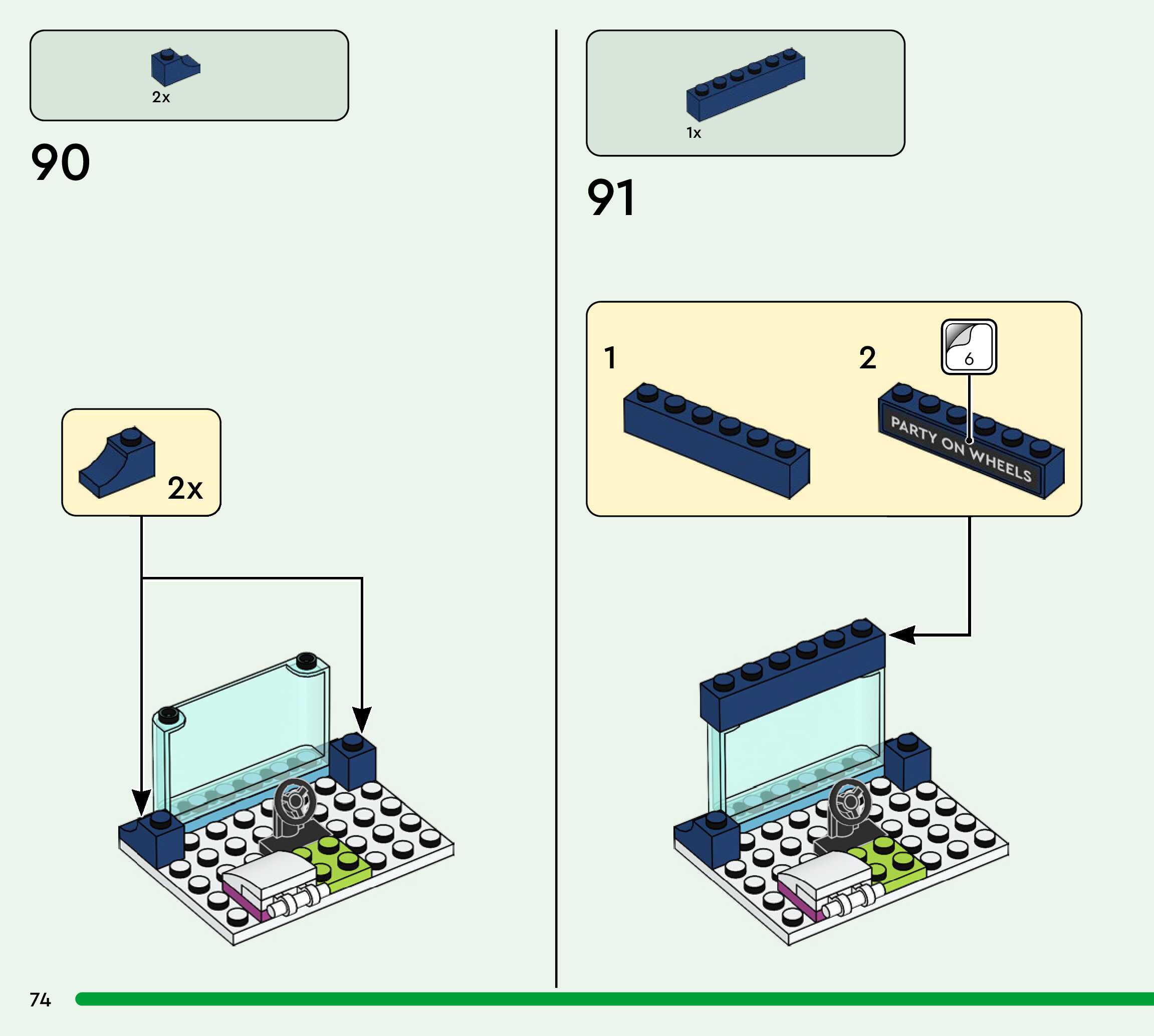 2x

90

2x

1x

91

1

2

6

PARTY ON WHEELS

74