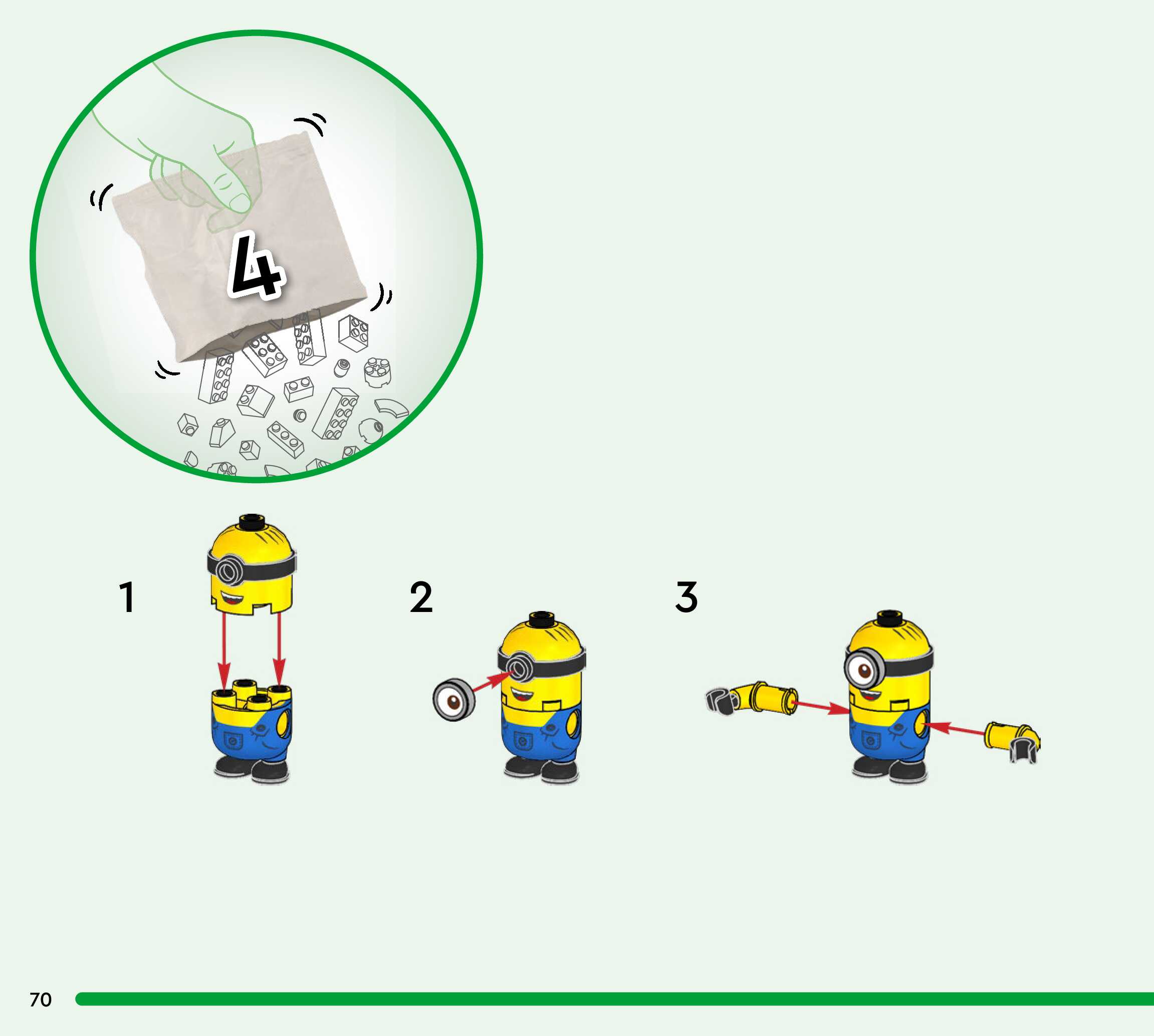 4

1

2

3

70