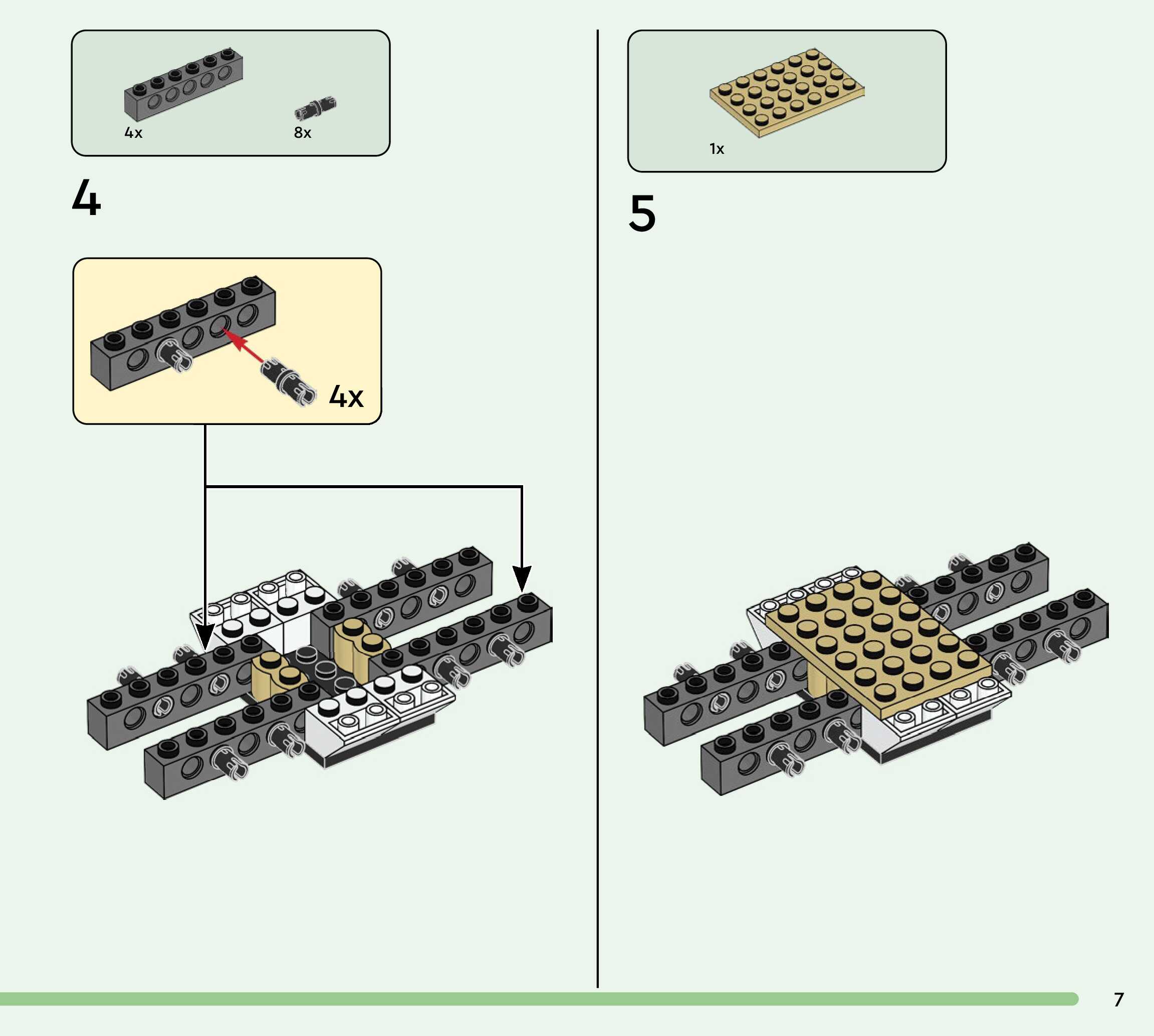 4x

8x

4

4x

1x

5

7