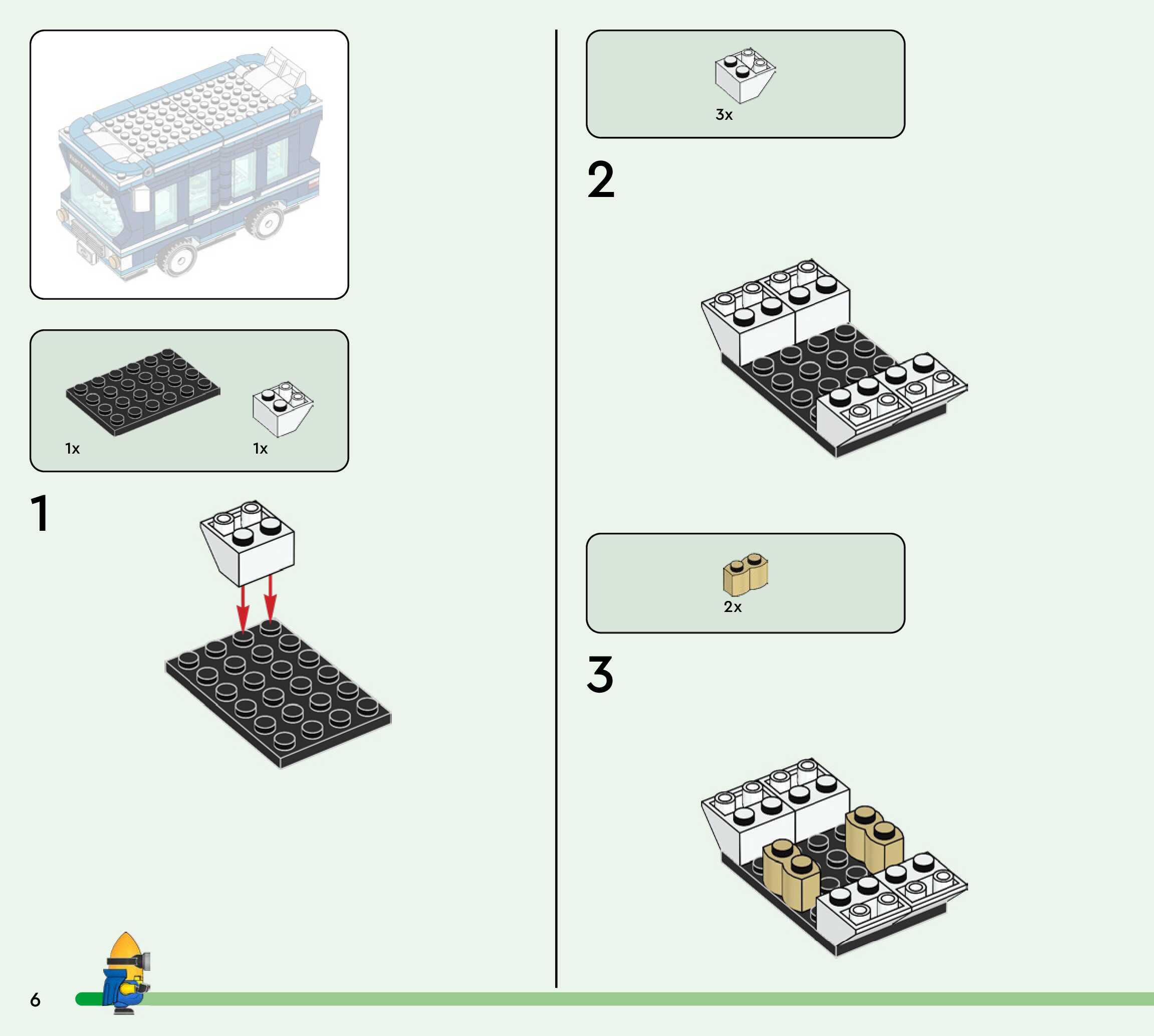 1x

1x

1

3x

2

2x

3

6