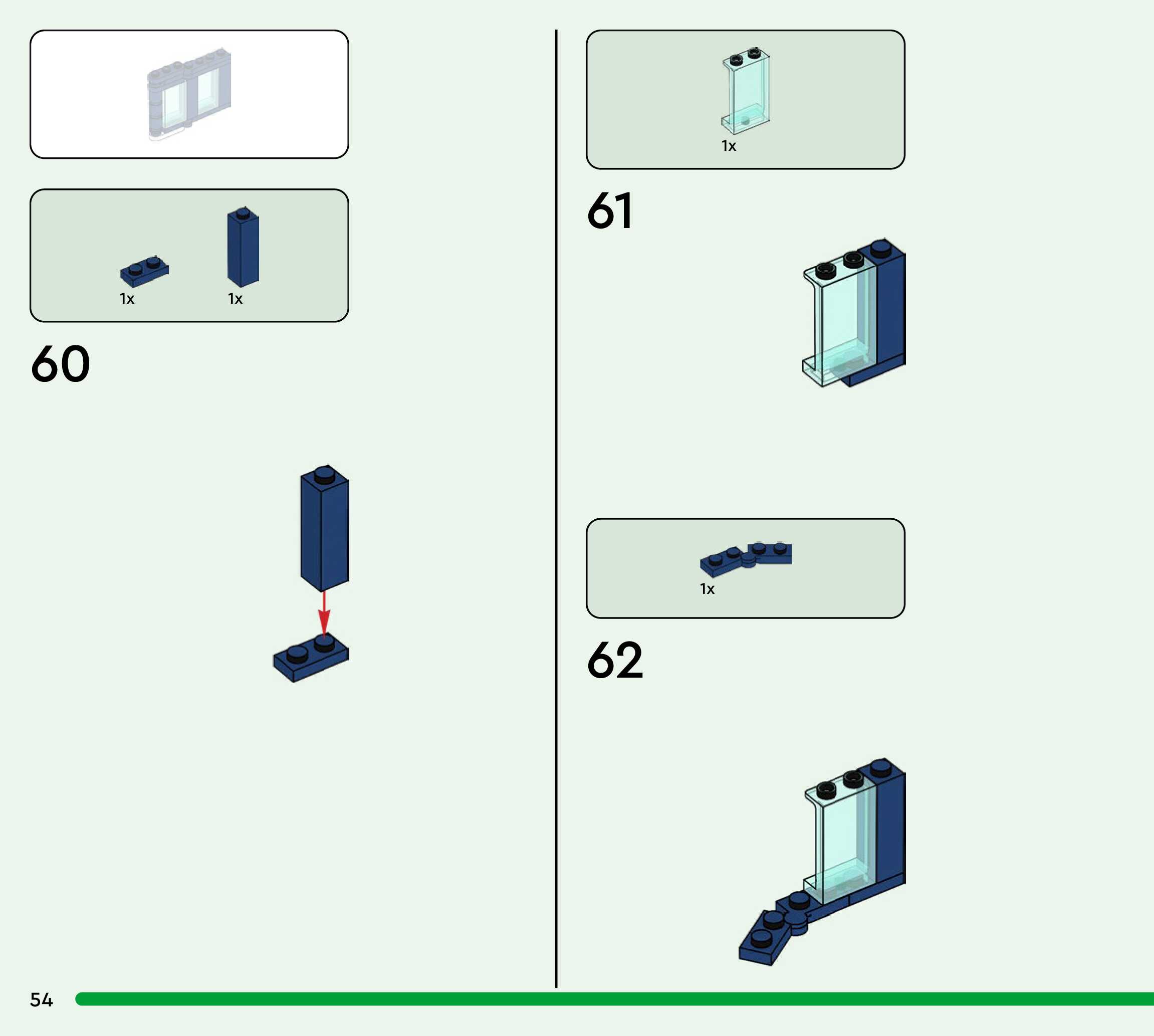 1x 1x

60

1x

61

1x

62

54