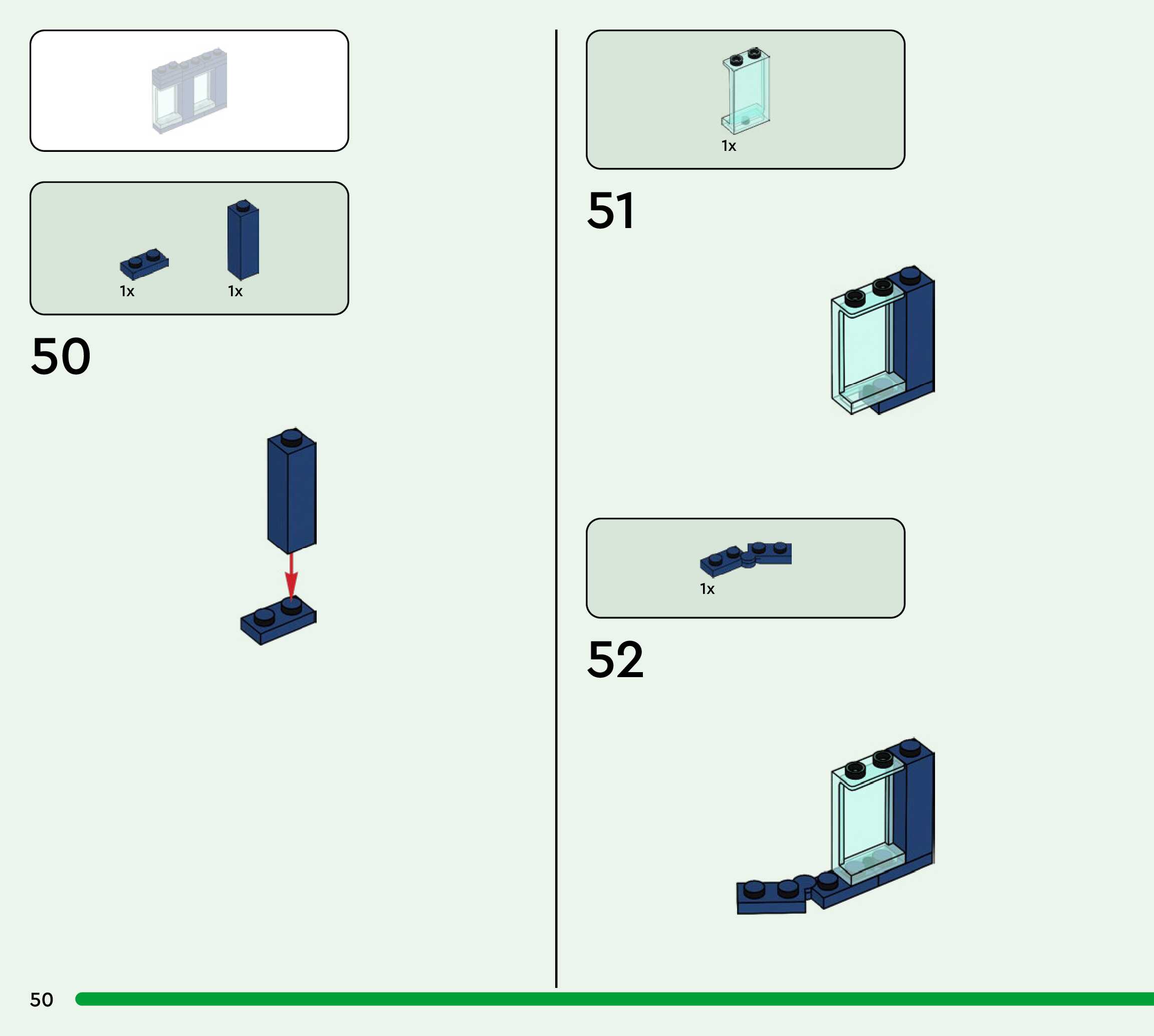 1x 1x

50

1x

51

1x

52

50