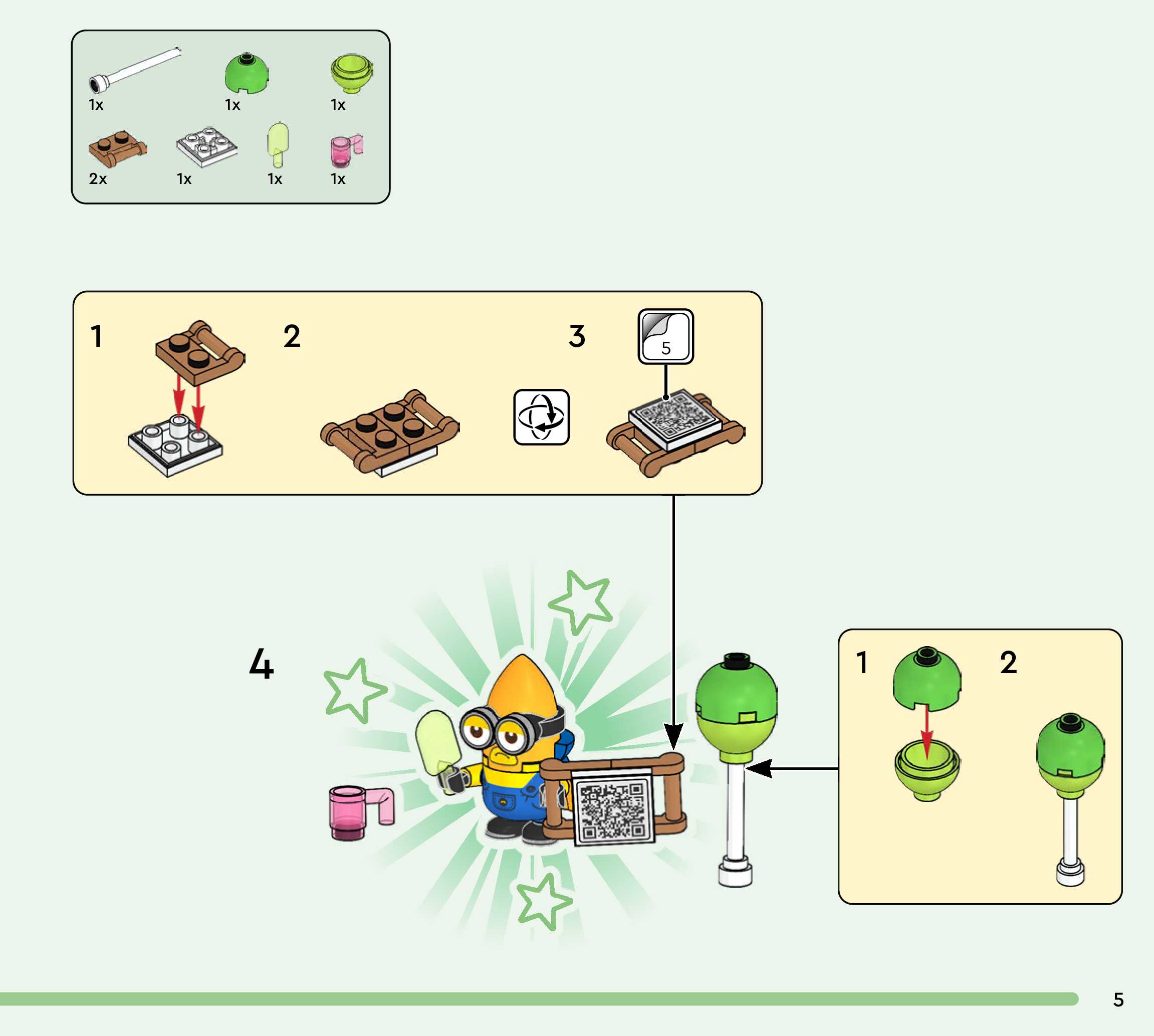 1x 1x 1x
2x 1x 1x 1x

1

2

3

5

4

1

2

5