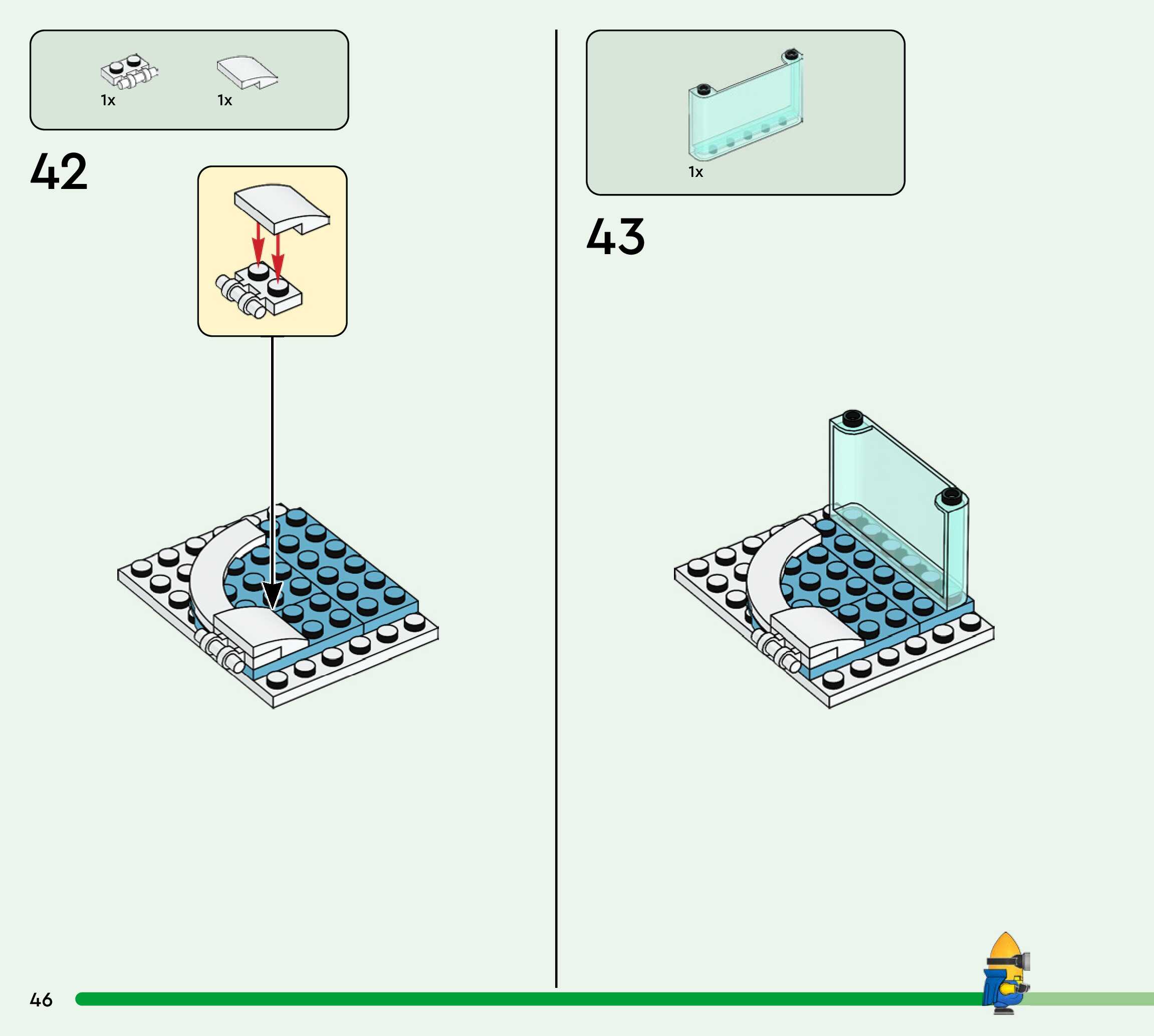 1x
1x

42

1x

43

46