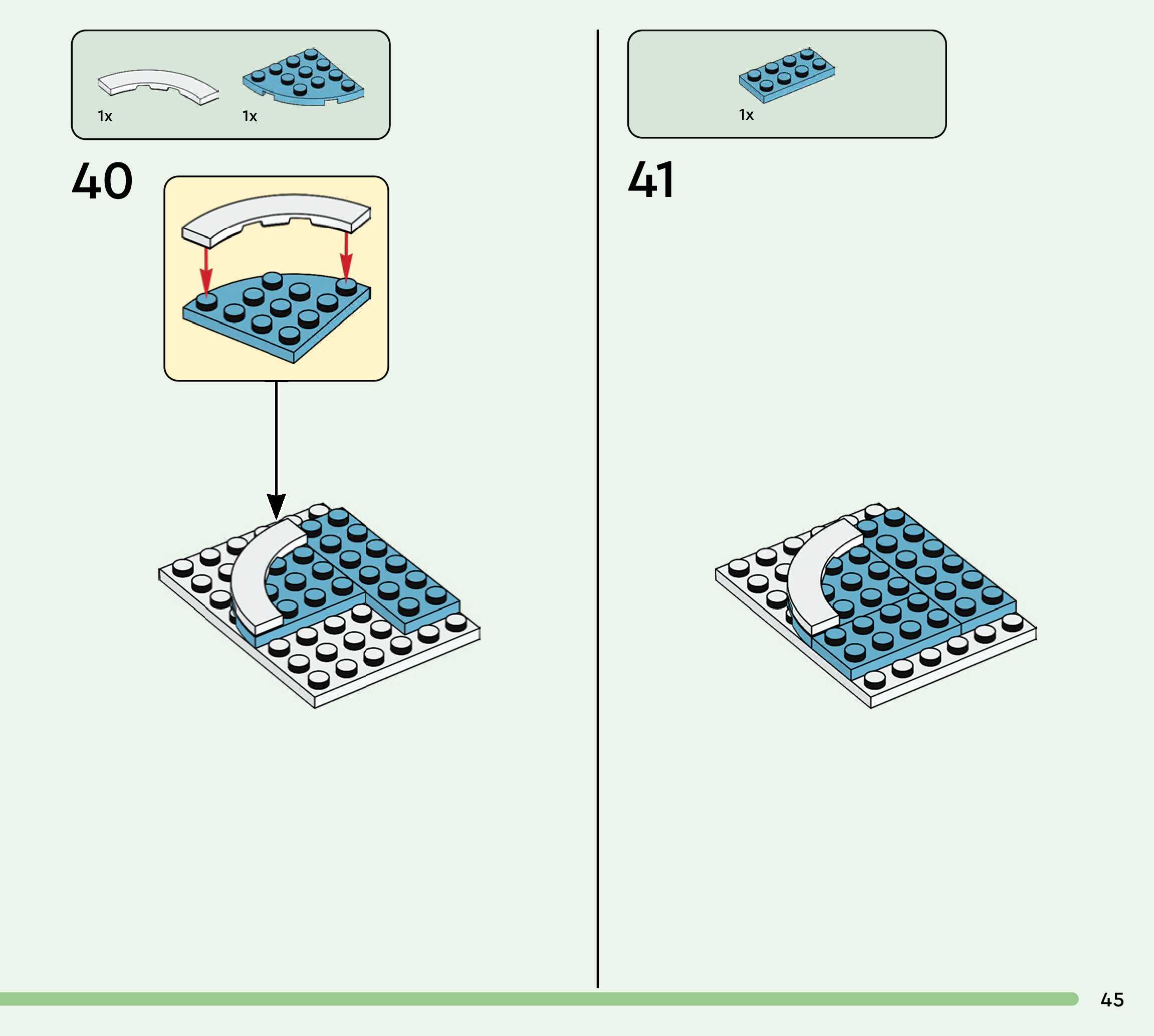 1x 1x

40

1x

41

45