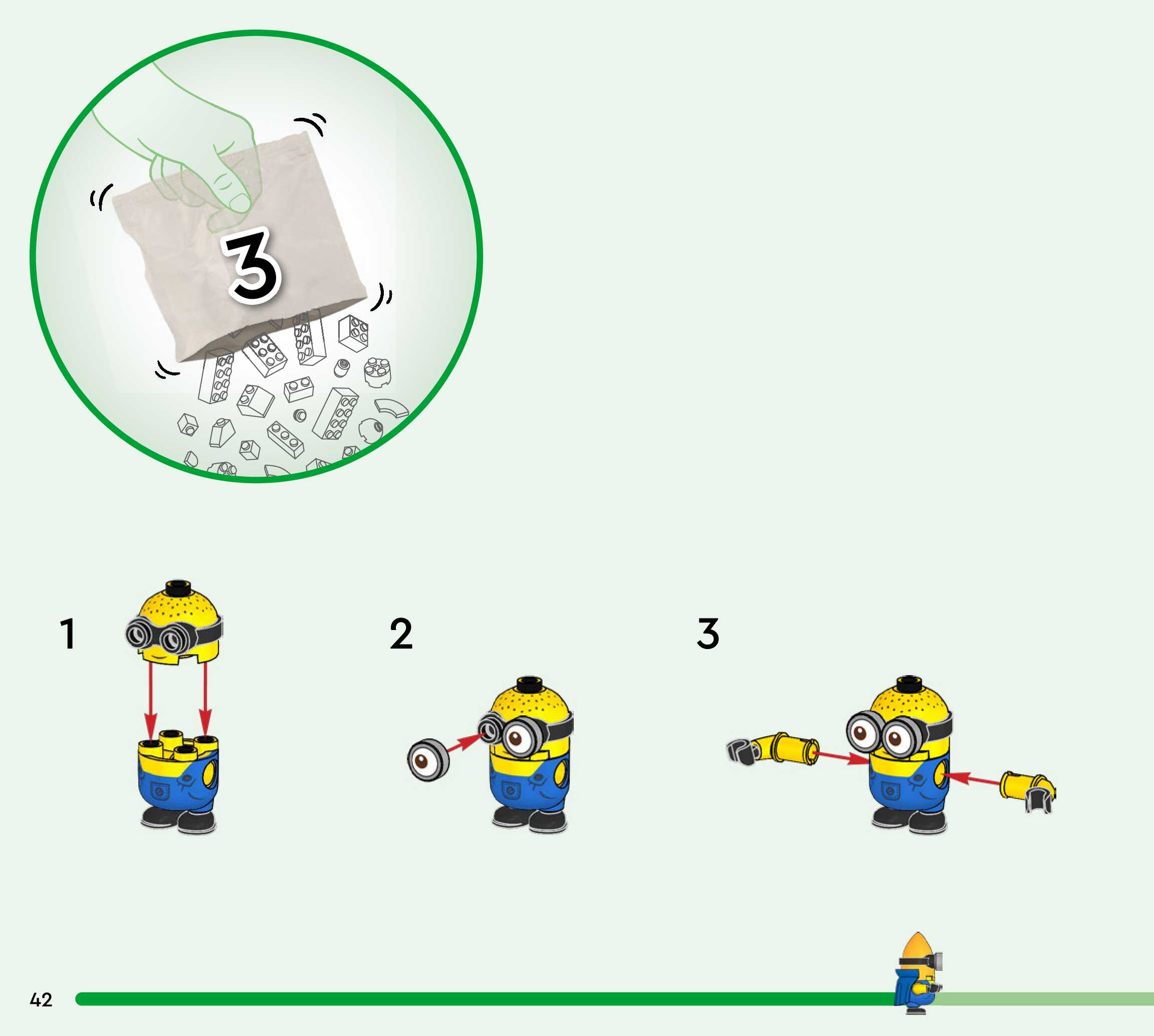 3

1

2

3

42