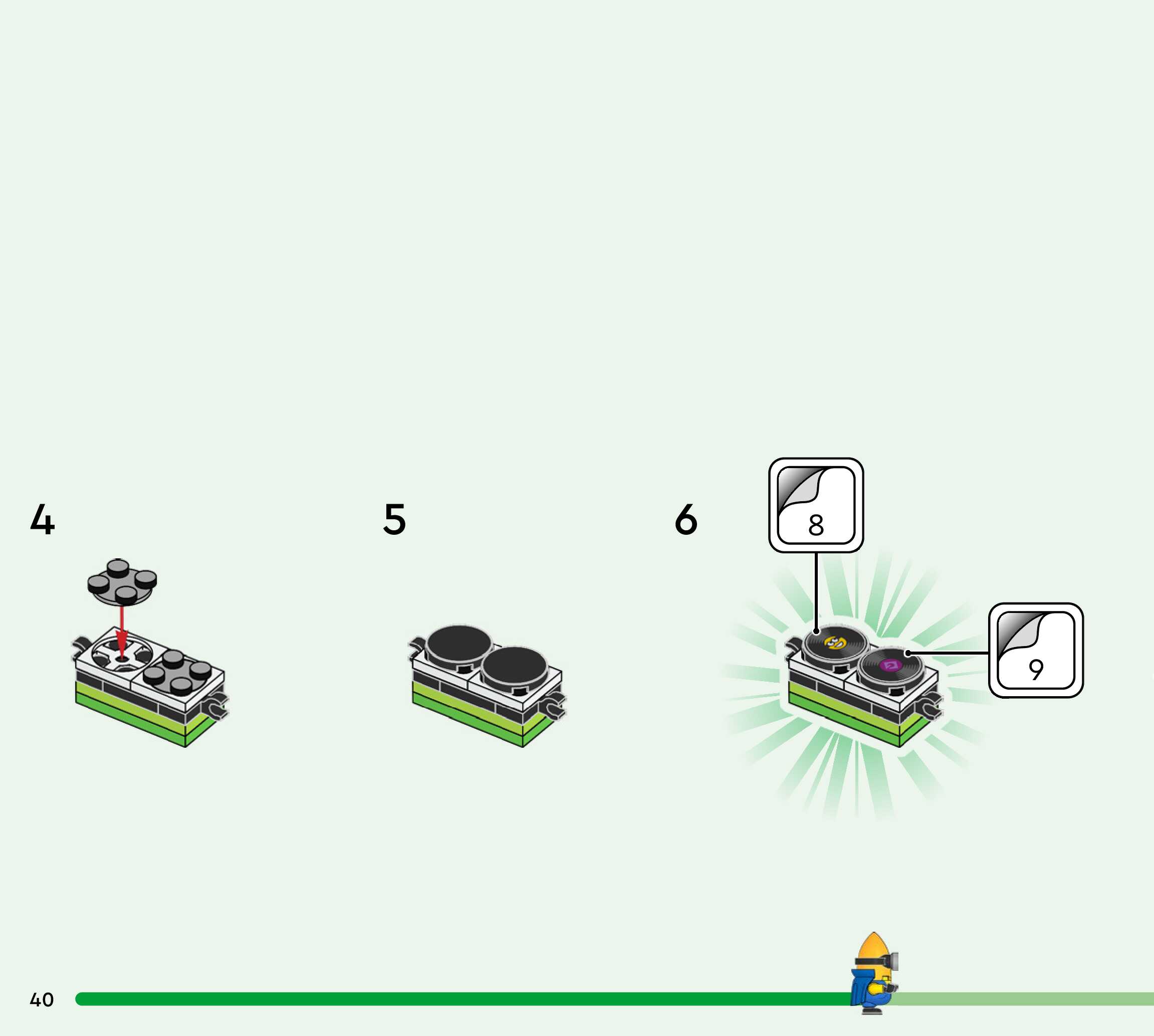 4

5

6

8

9

40