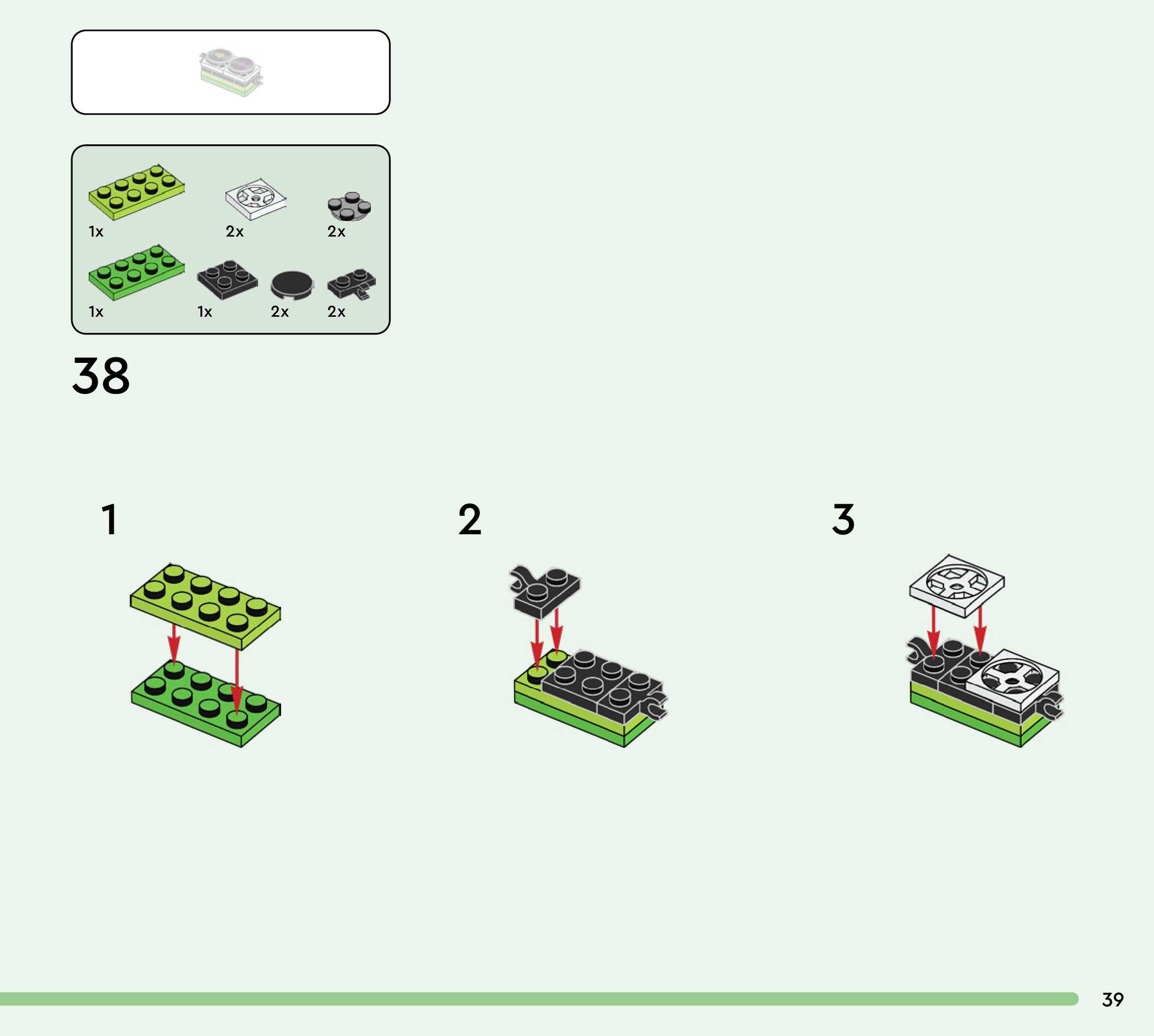 1x 2x 2x

1x 1x 2x 2x

38

1

2

3

39