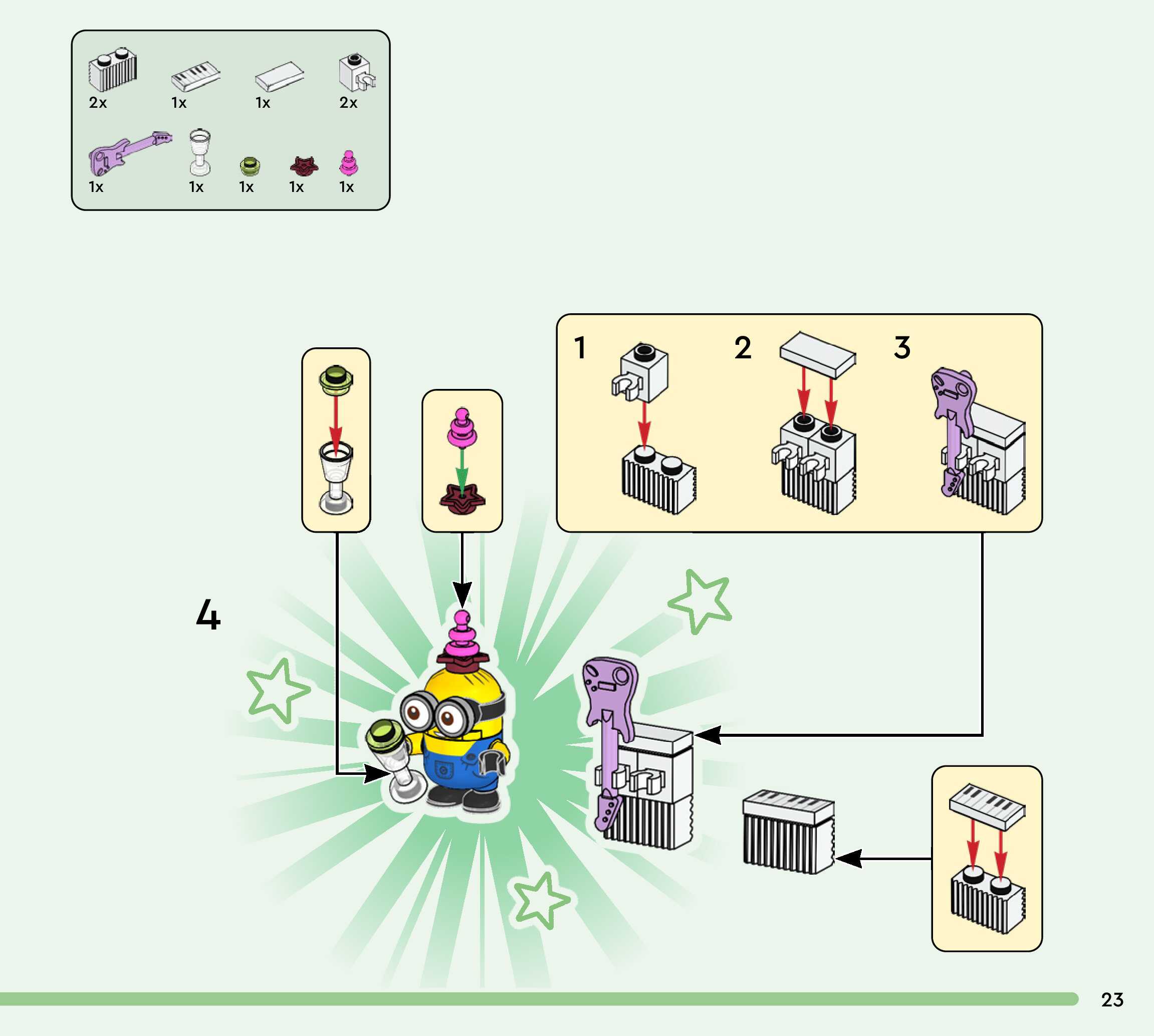 2x 1x 1x 2x

1x 1x 1x 1x 1x

1 2 3

4

23