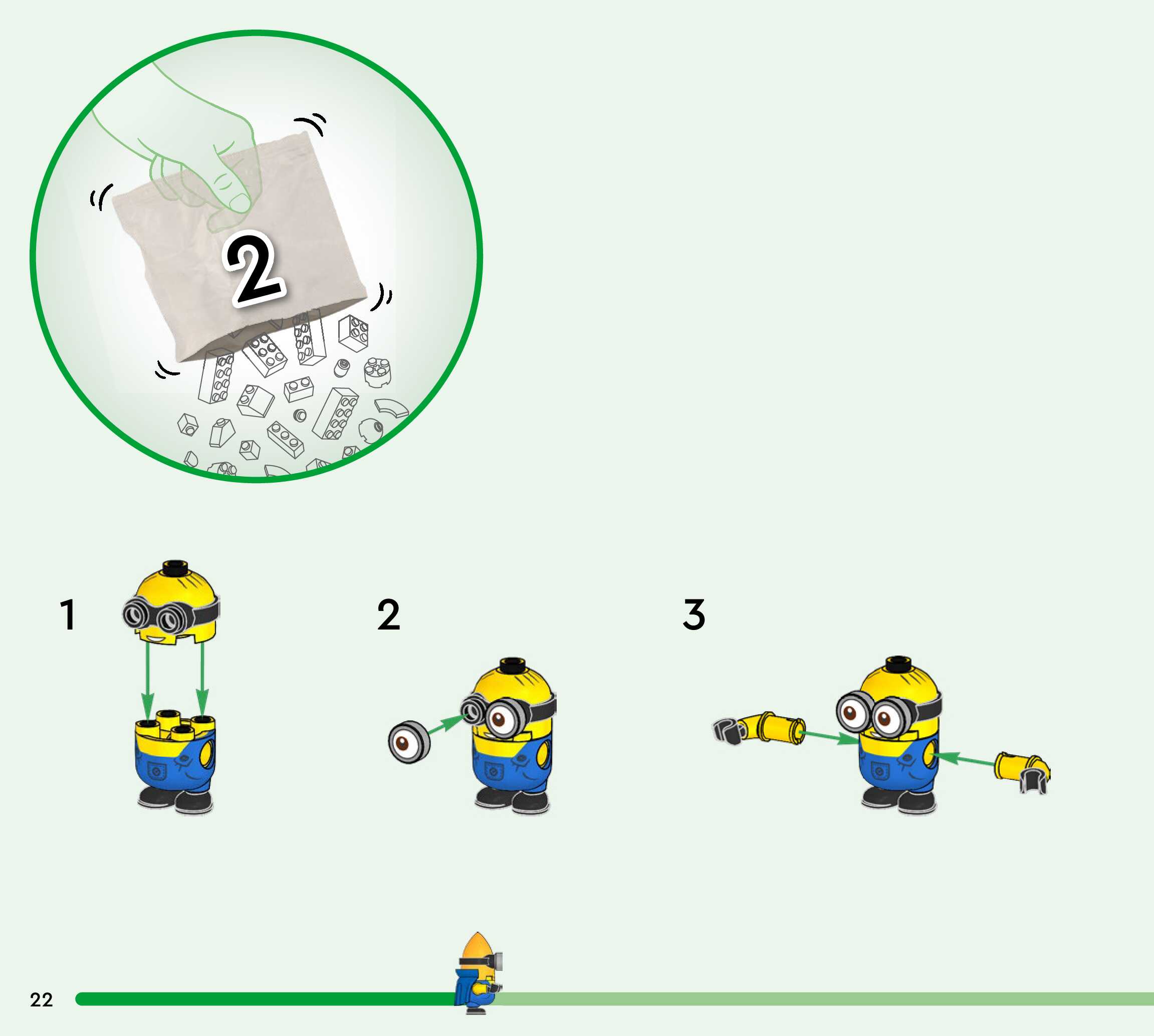 2

1

2

3

22