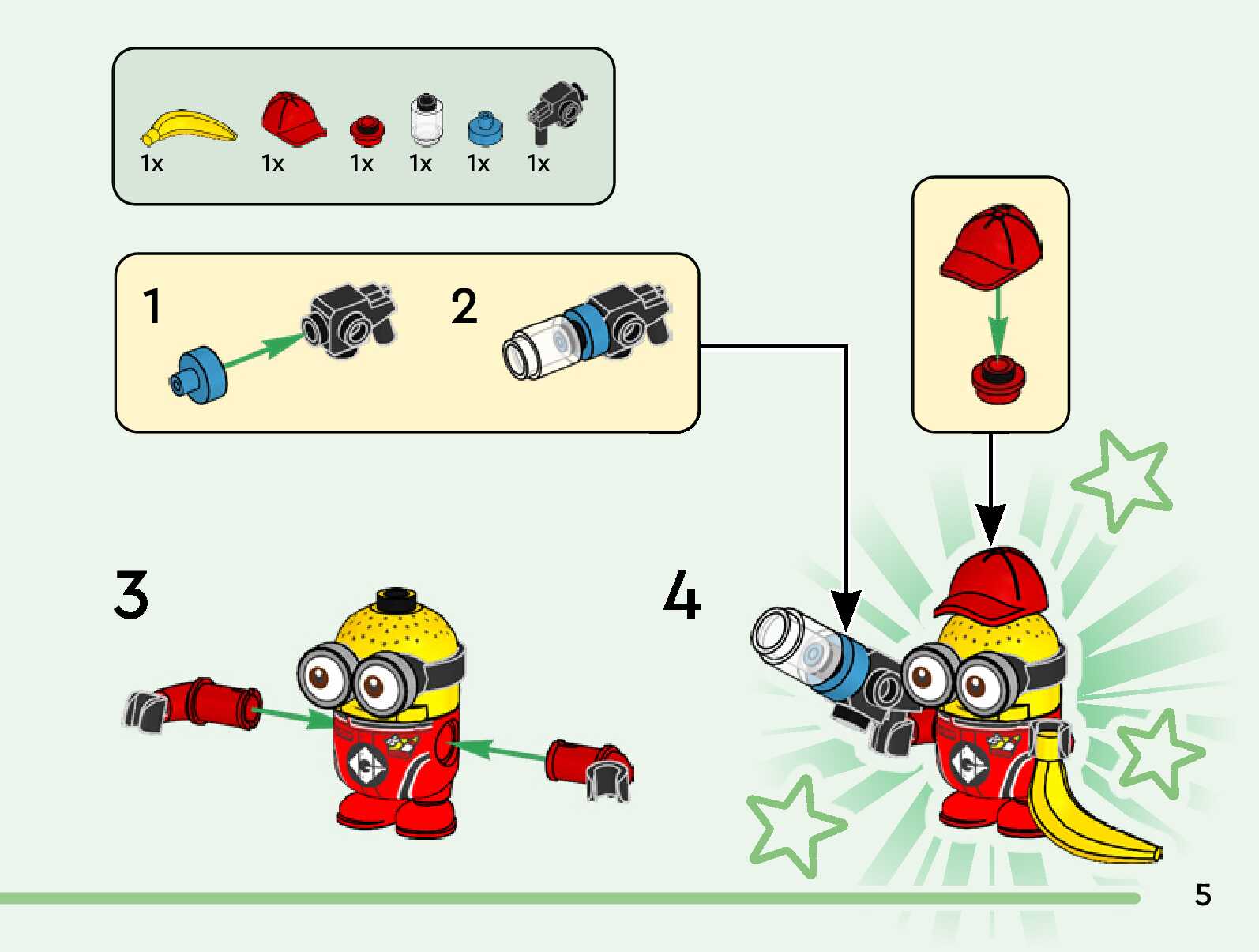 1x 1x 1x 1x 1x 1x

1

2

3

4

5