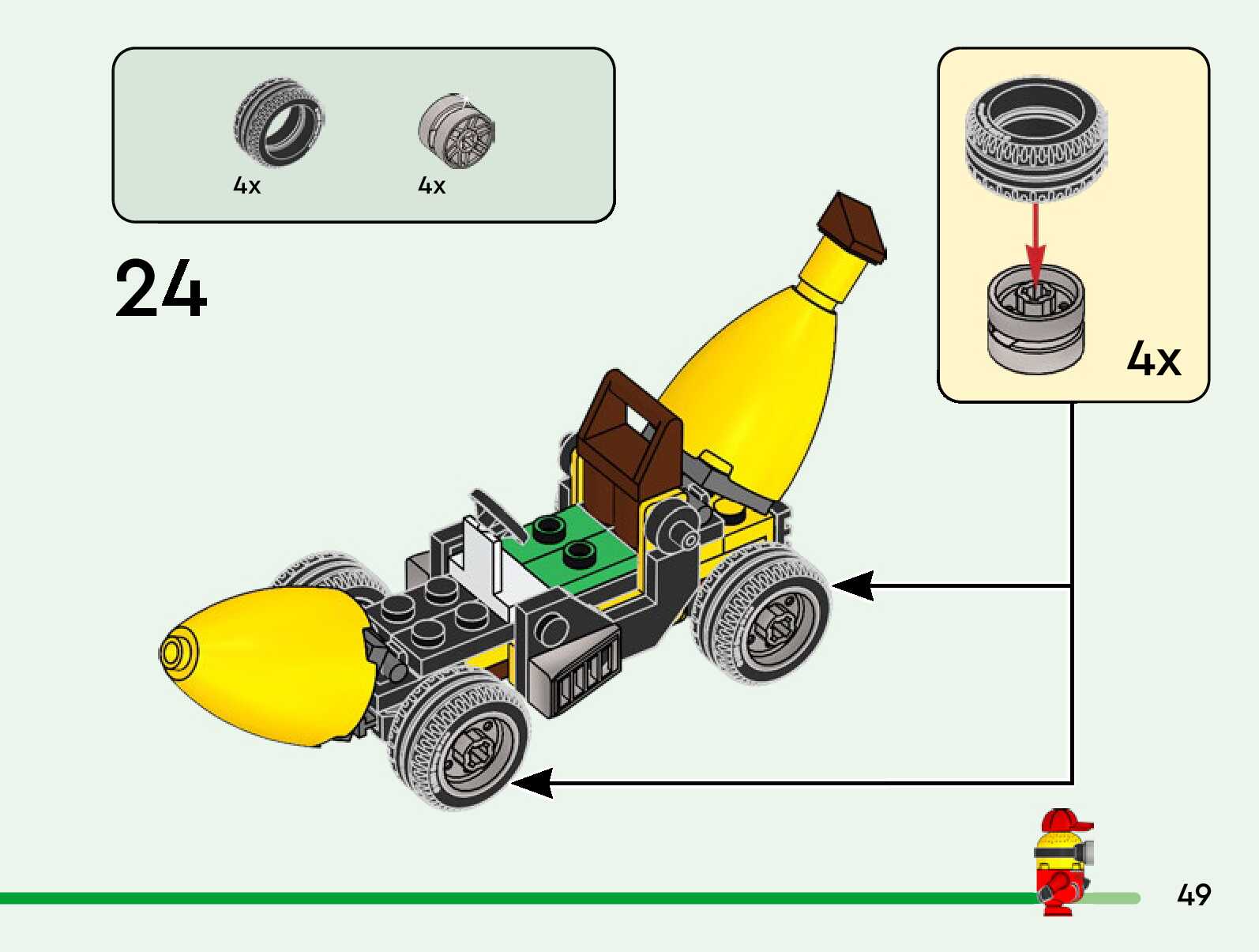 4x

4x

24

4x

49