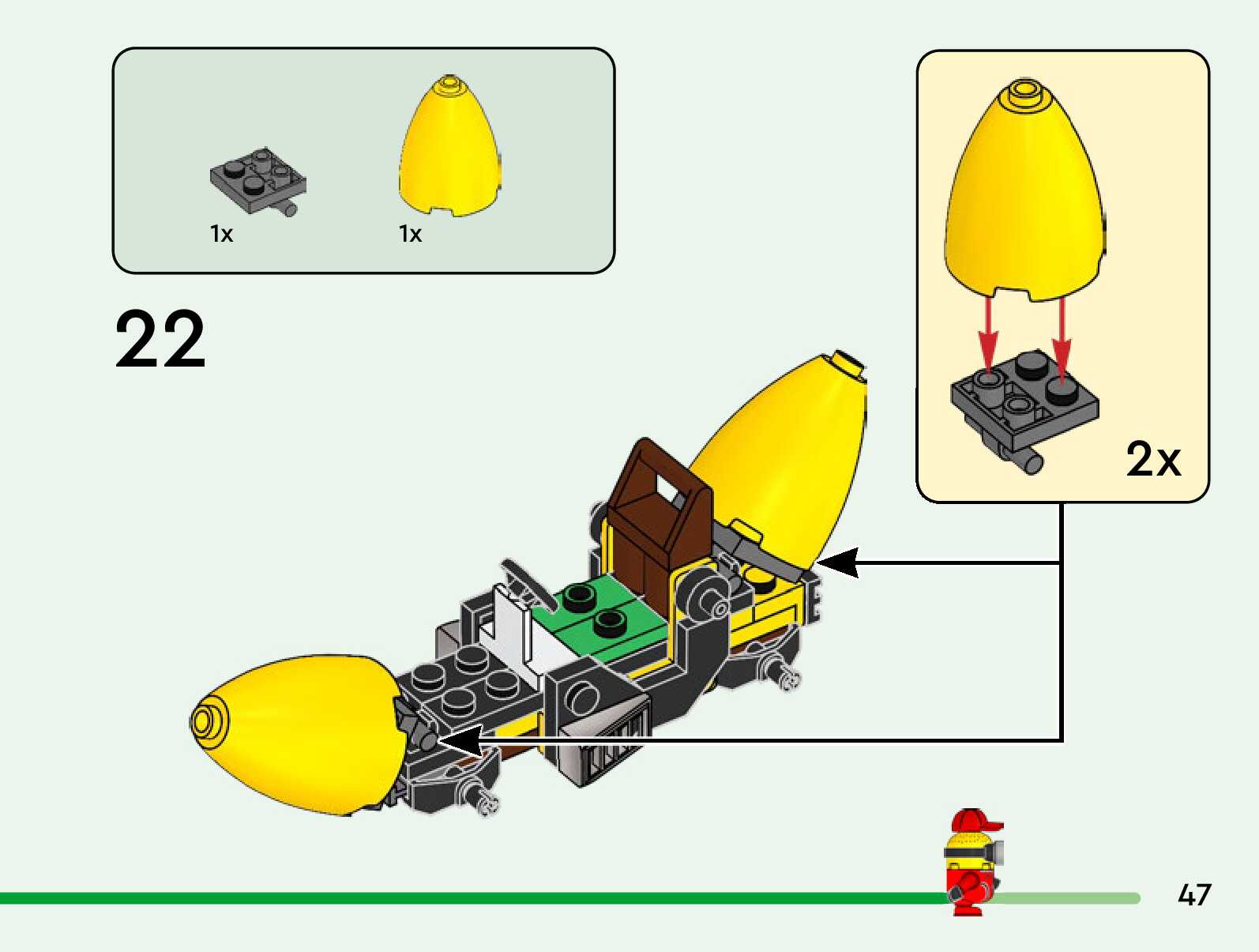 1x

1x

22

2x

47