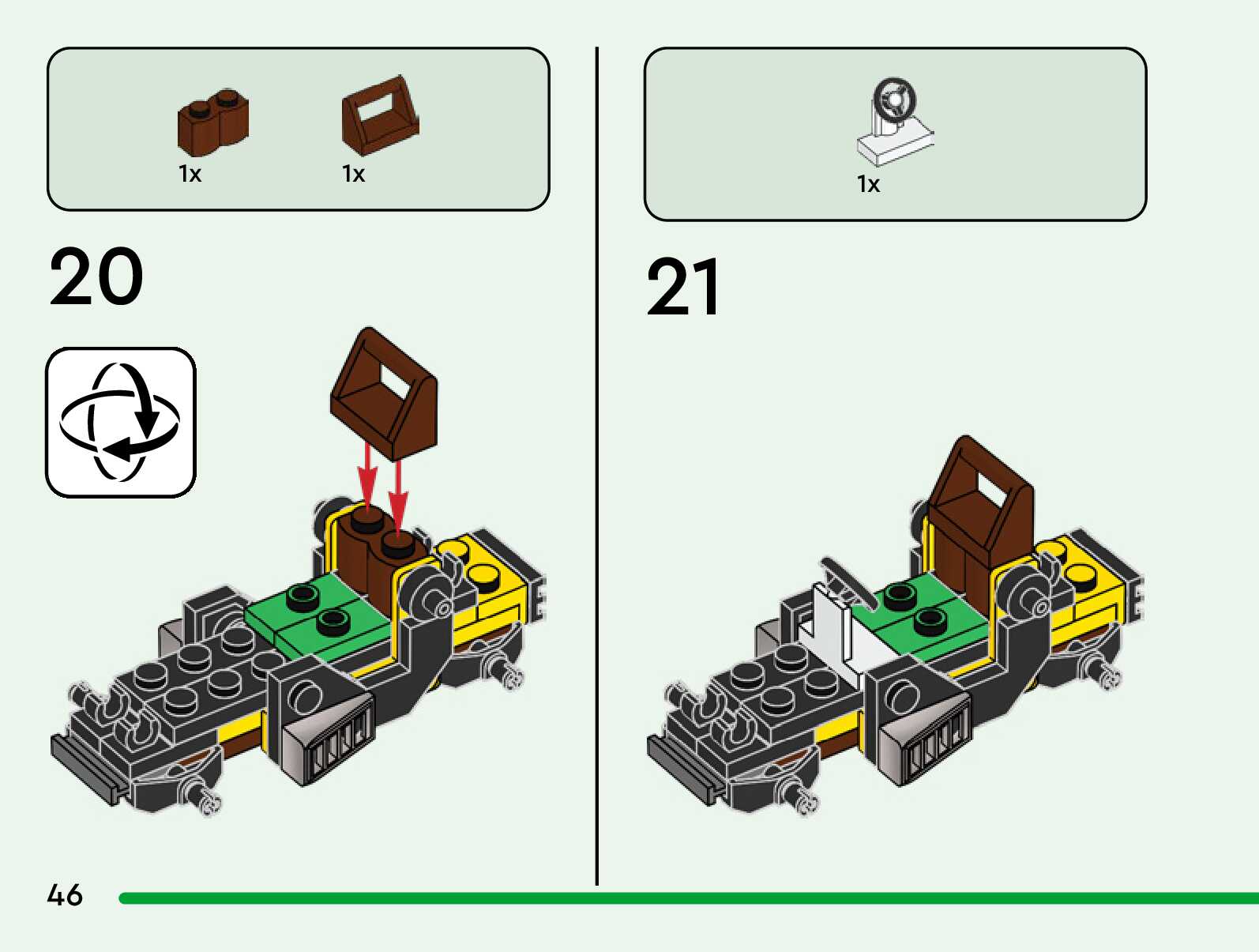 1x 1x

20

1x

21

46