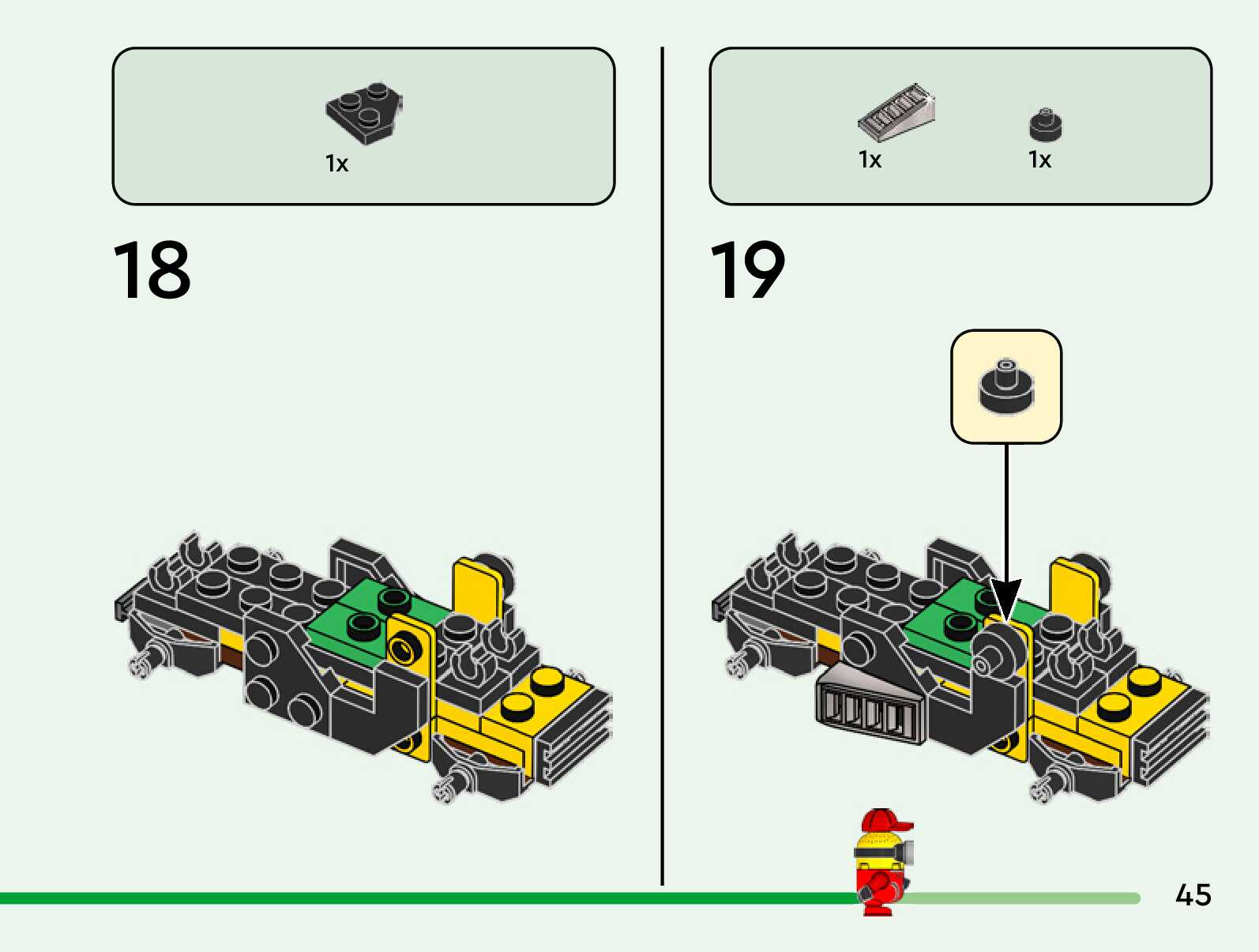 1x

18

1x

1x

19

45