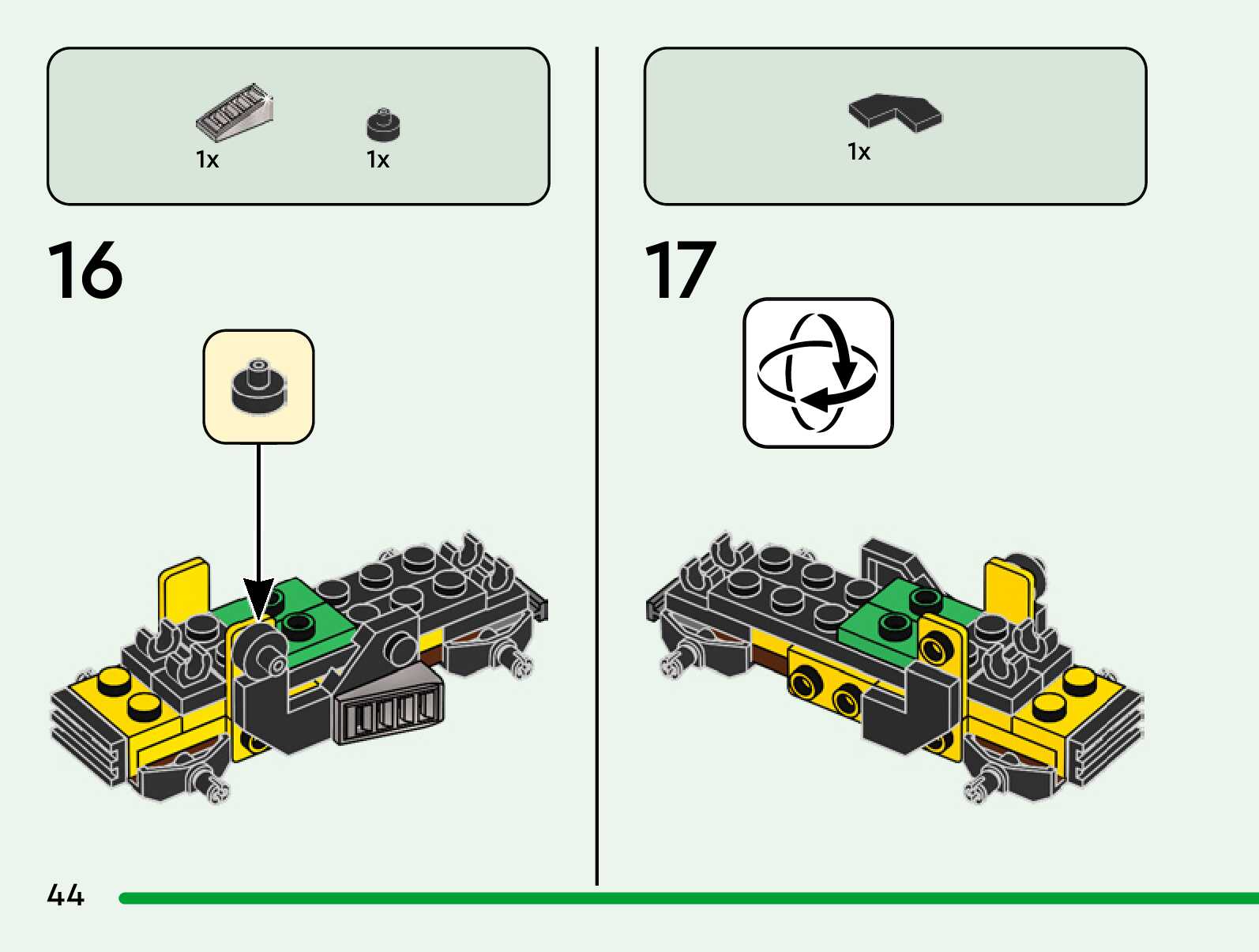 1x 1x

16

1x

17

44