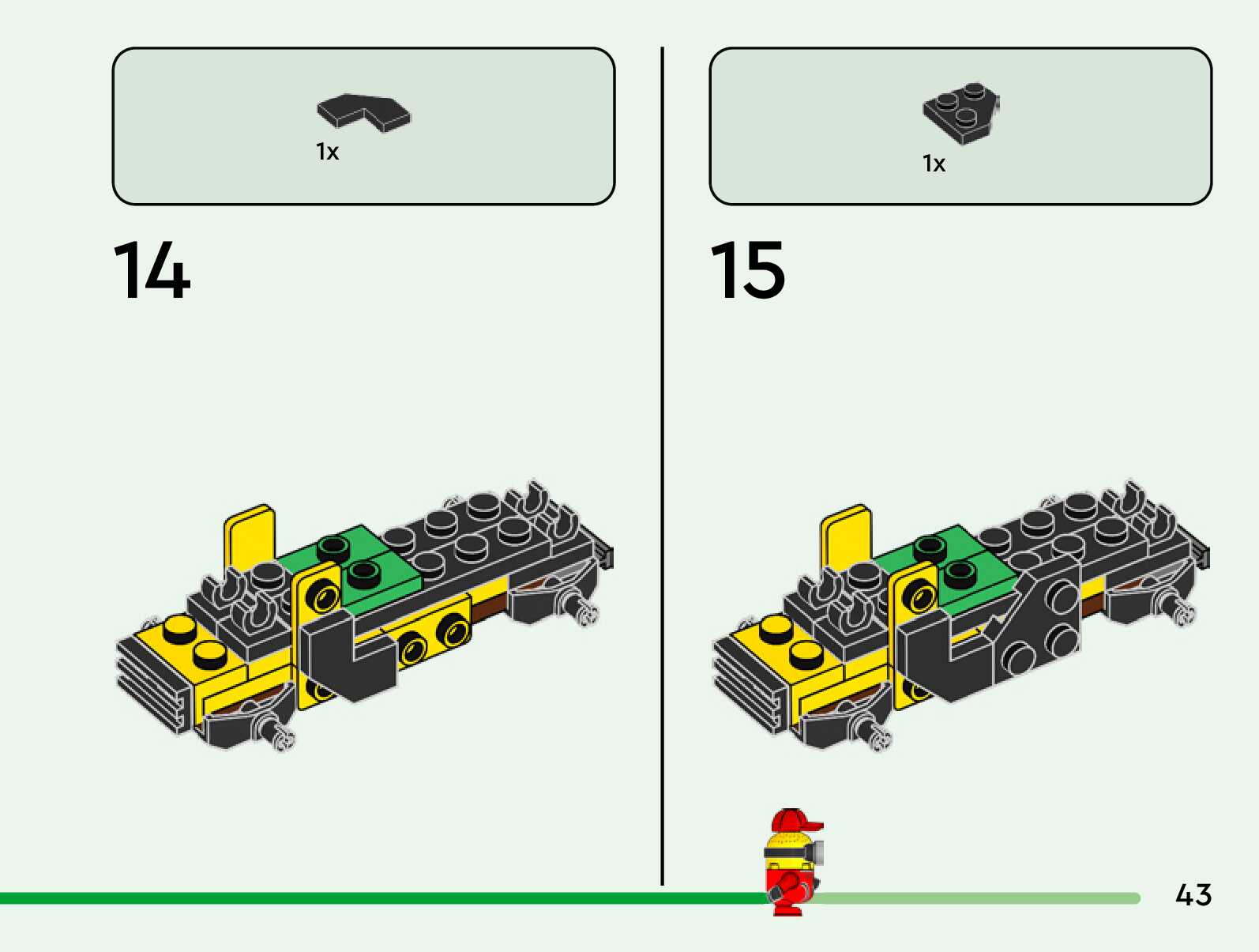 1x

14

1x

15

43