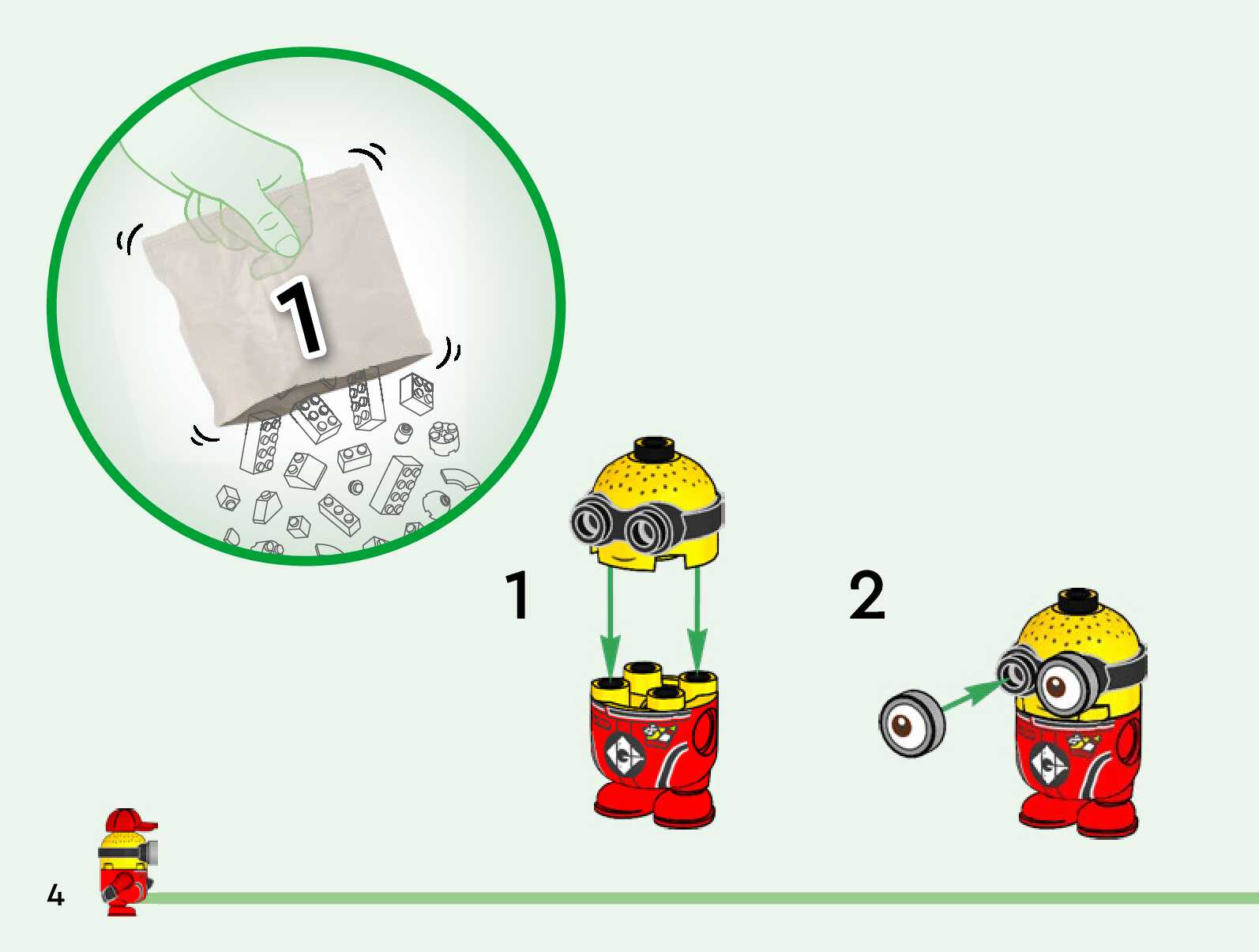 1

1

2

4