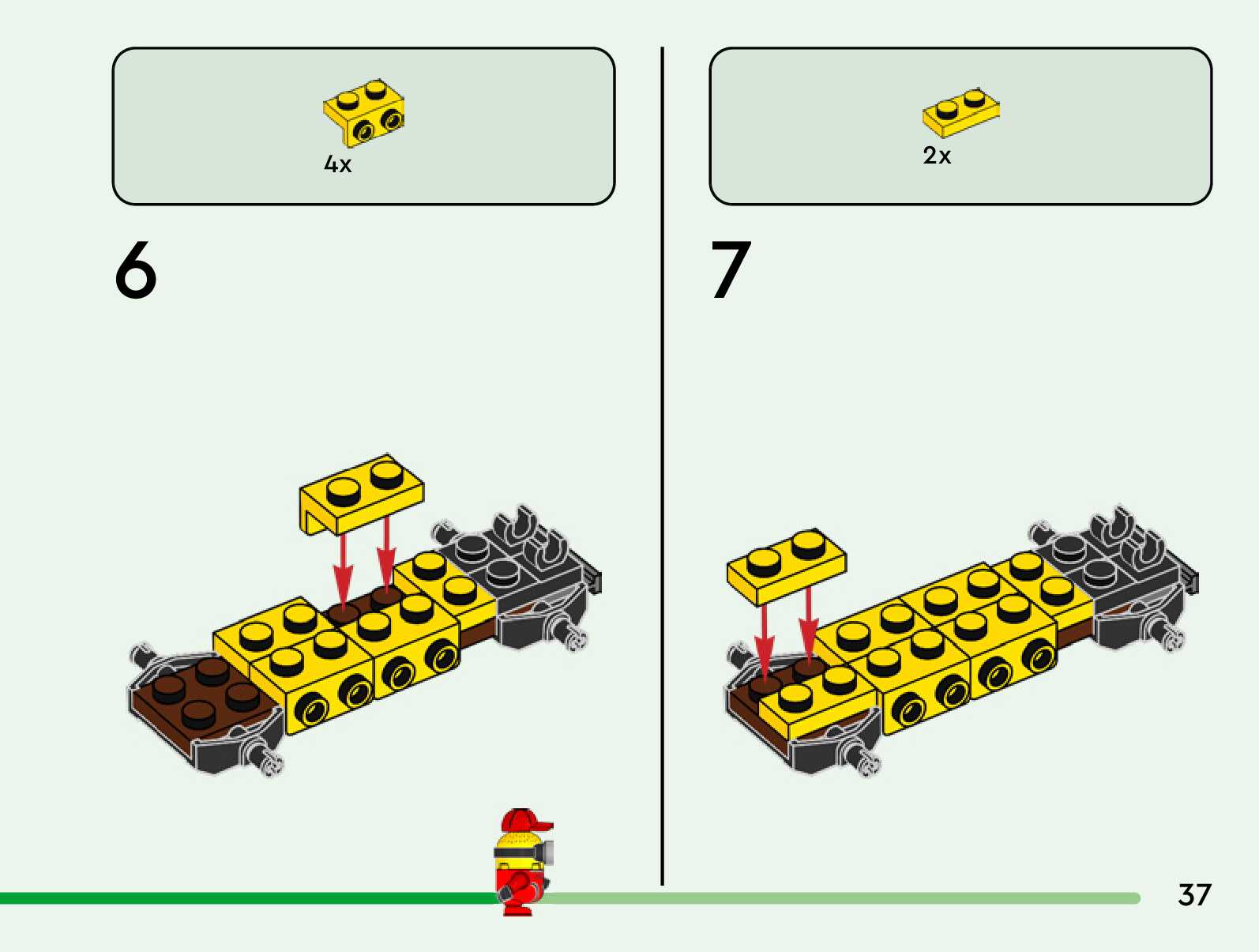 4x

6

2x

7

37