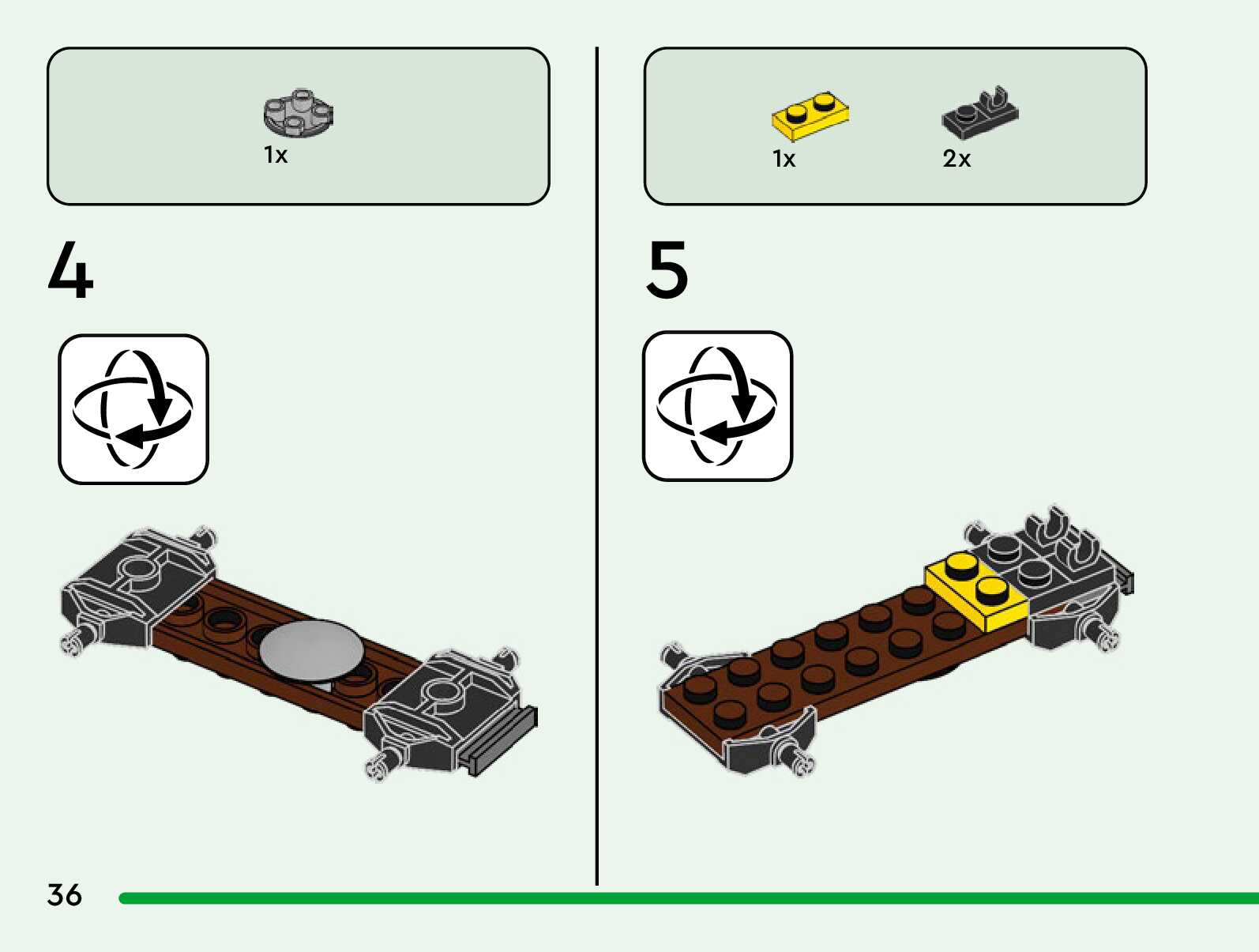 1x

4

1x

2x

5

36