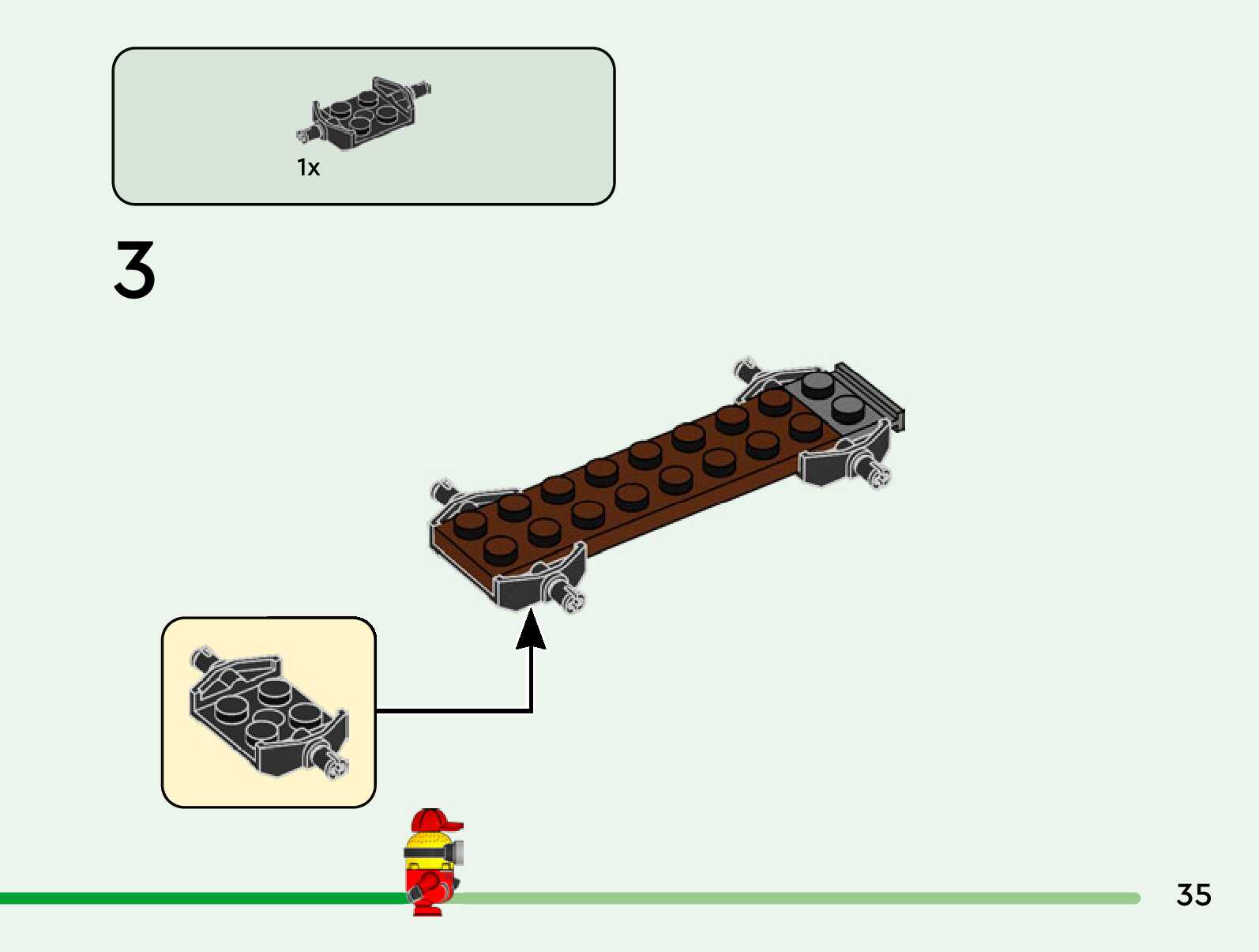 1x

3

35