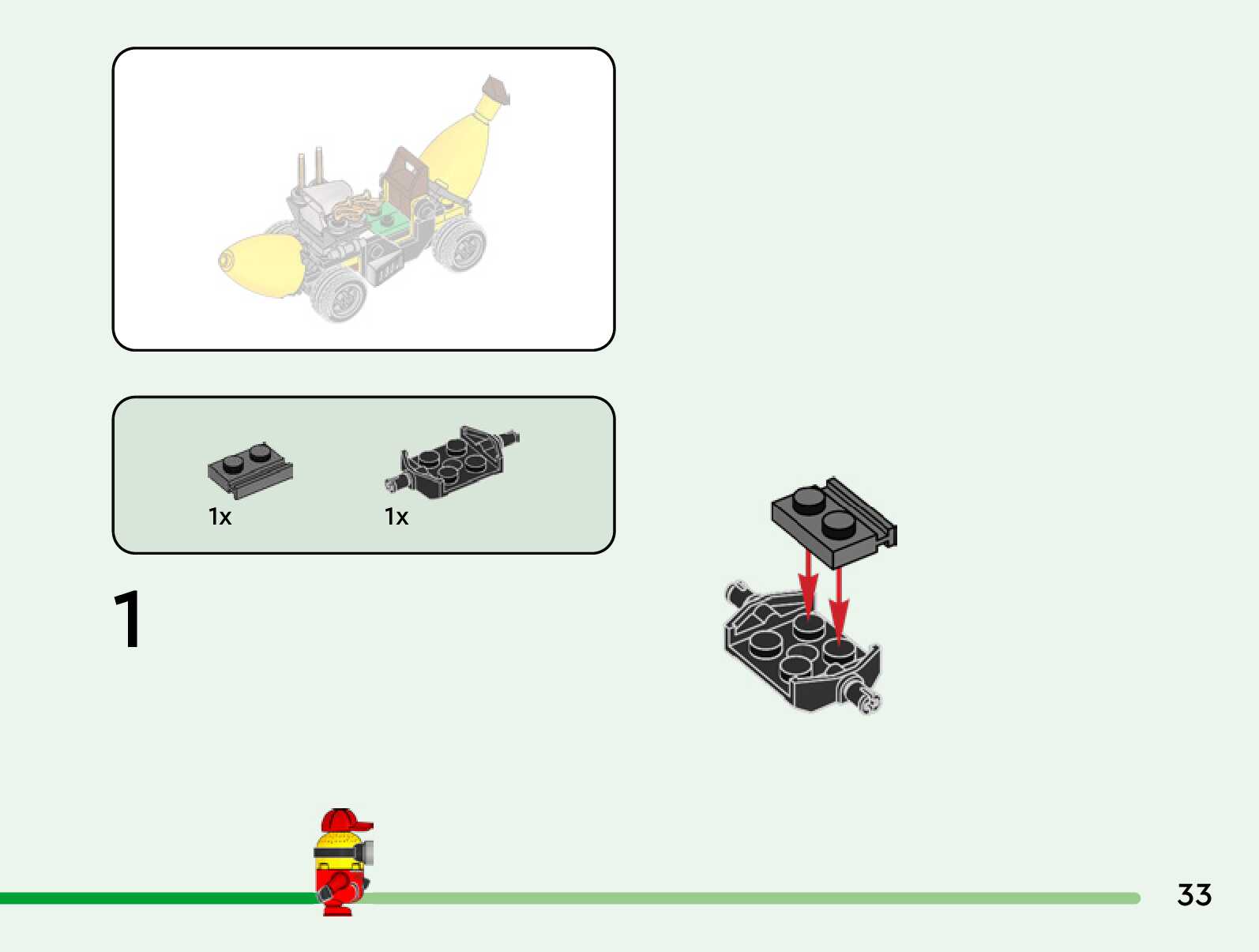 1x
1x

1

33