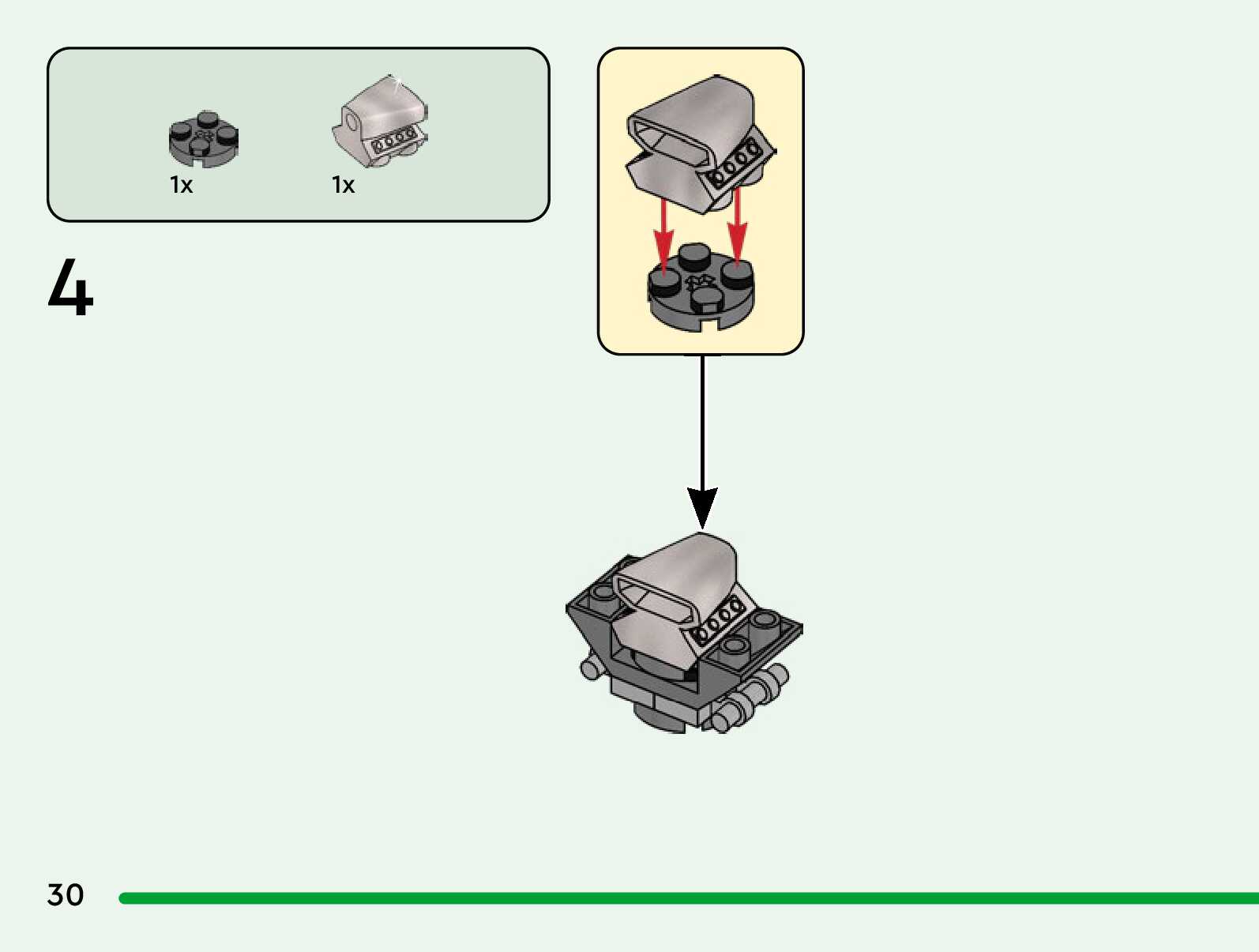 1x
1x

4

30