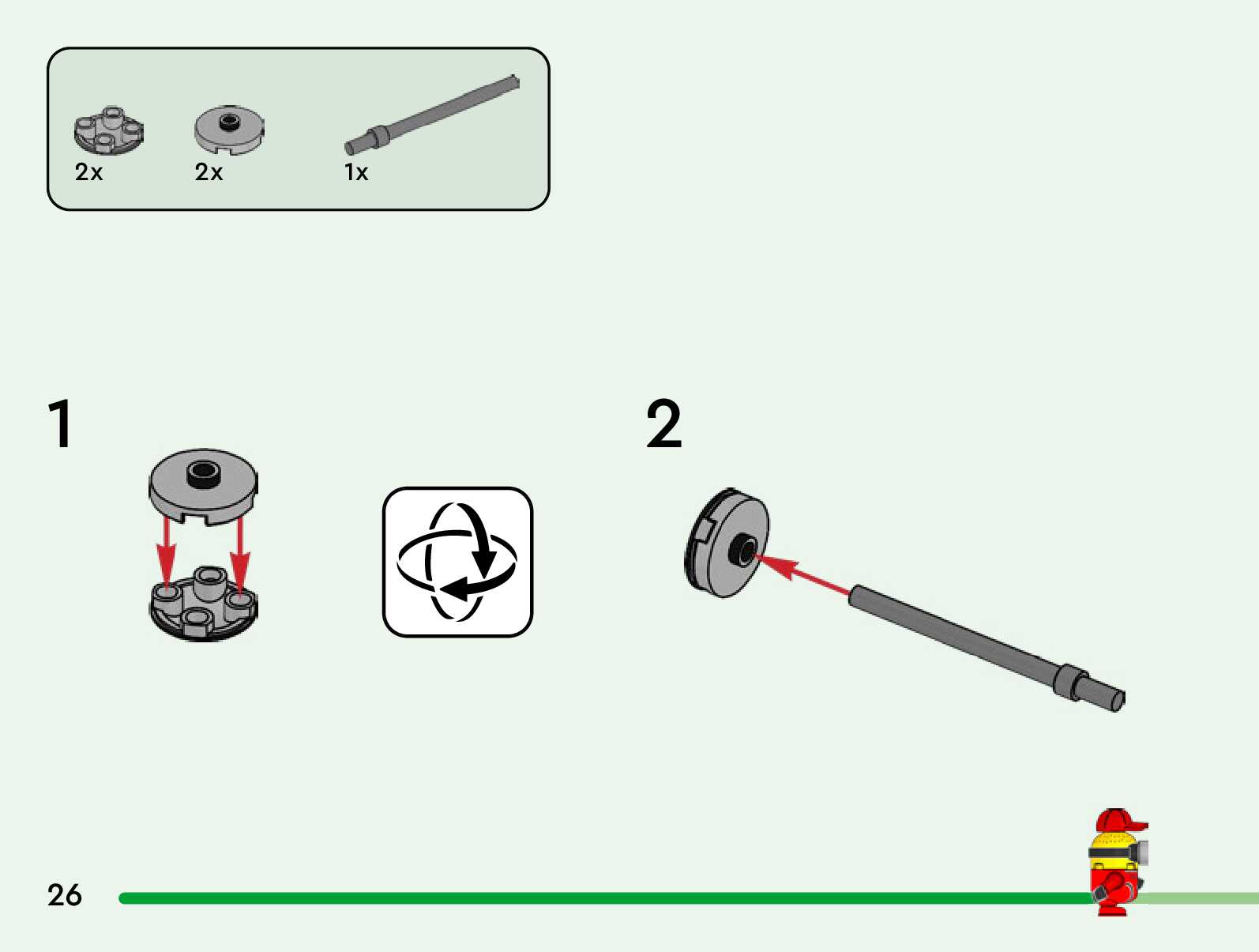 2x 2x 1x

1

2

26