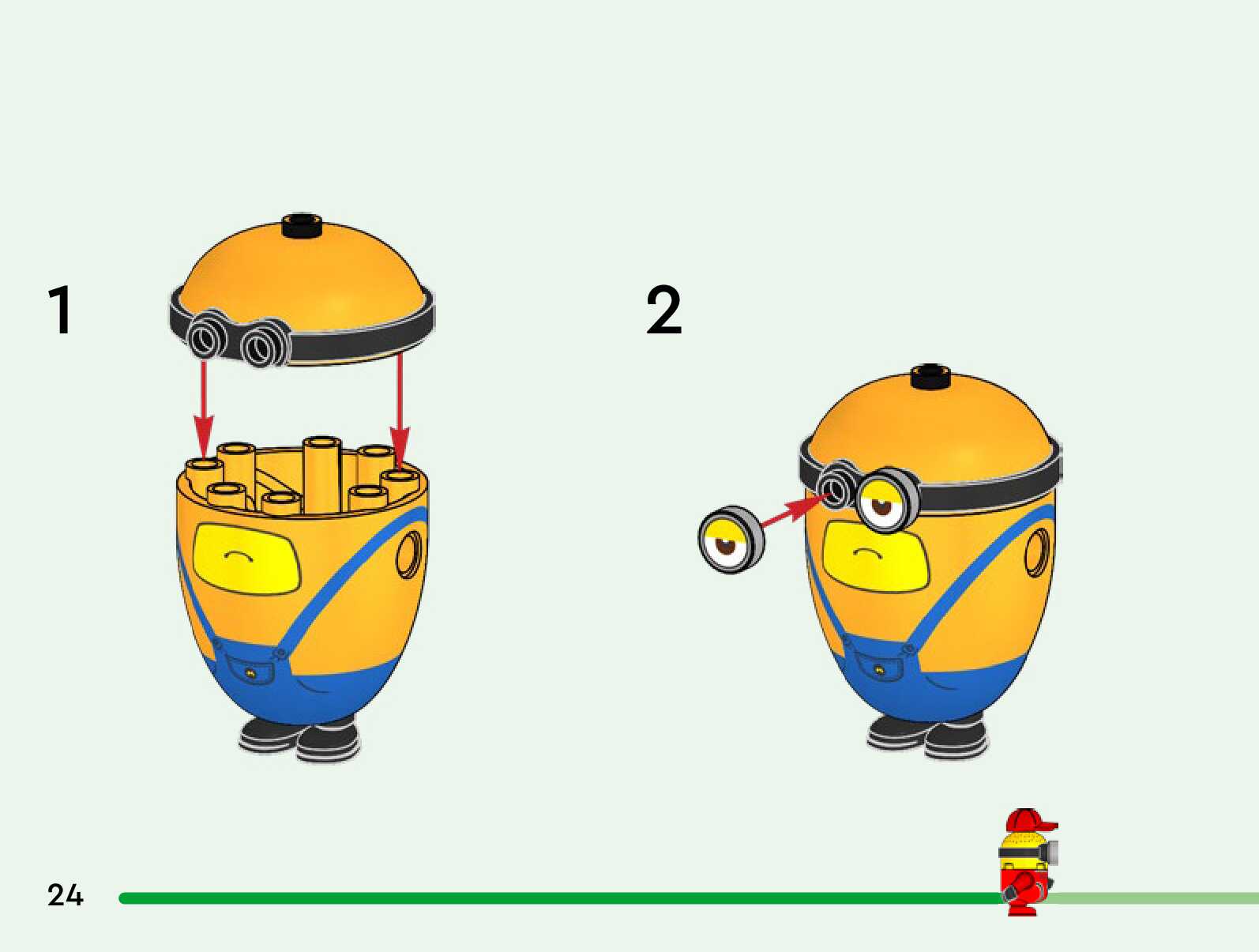 1

2

24