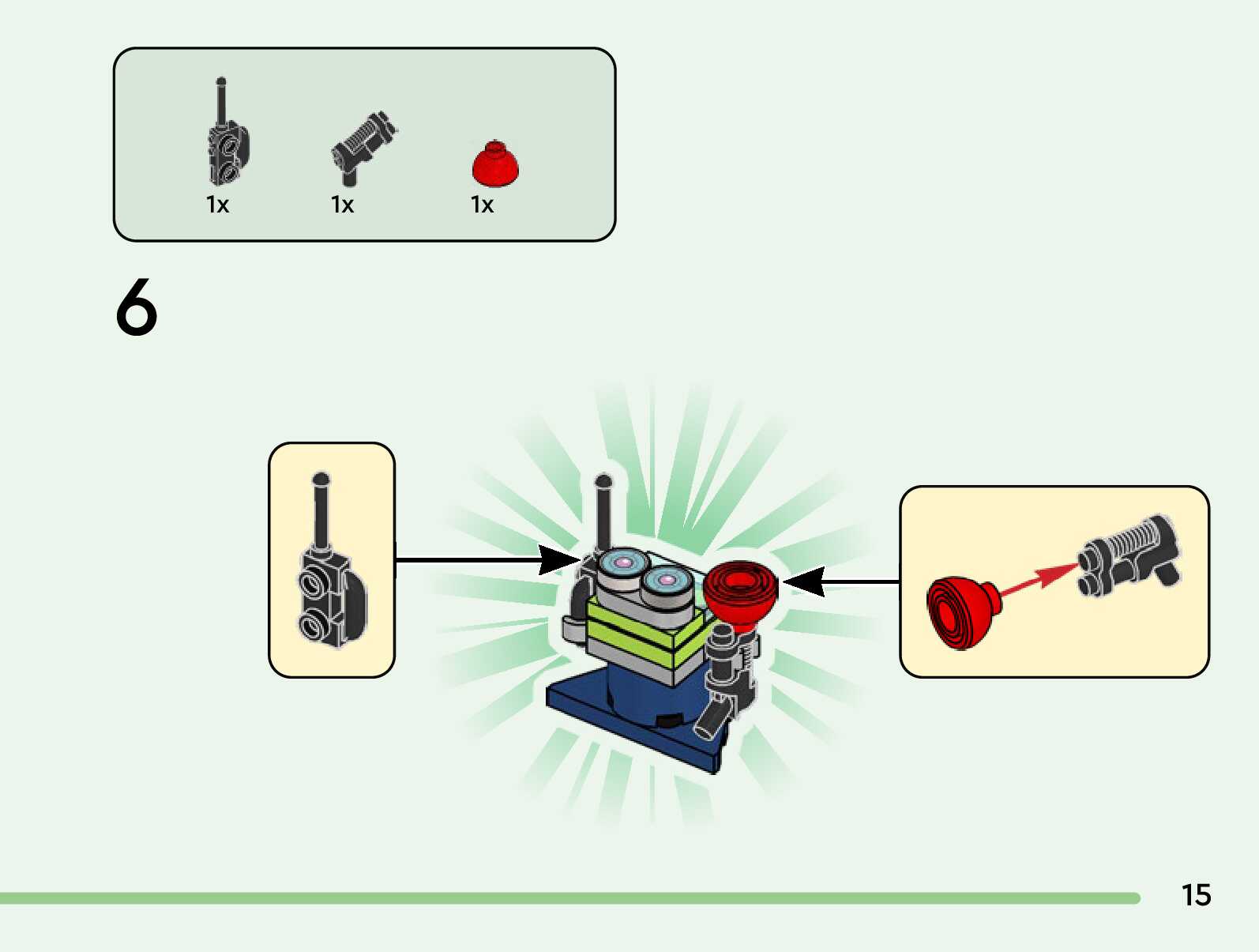 1x 1x 1x

6

15