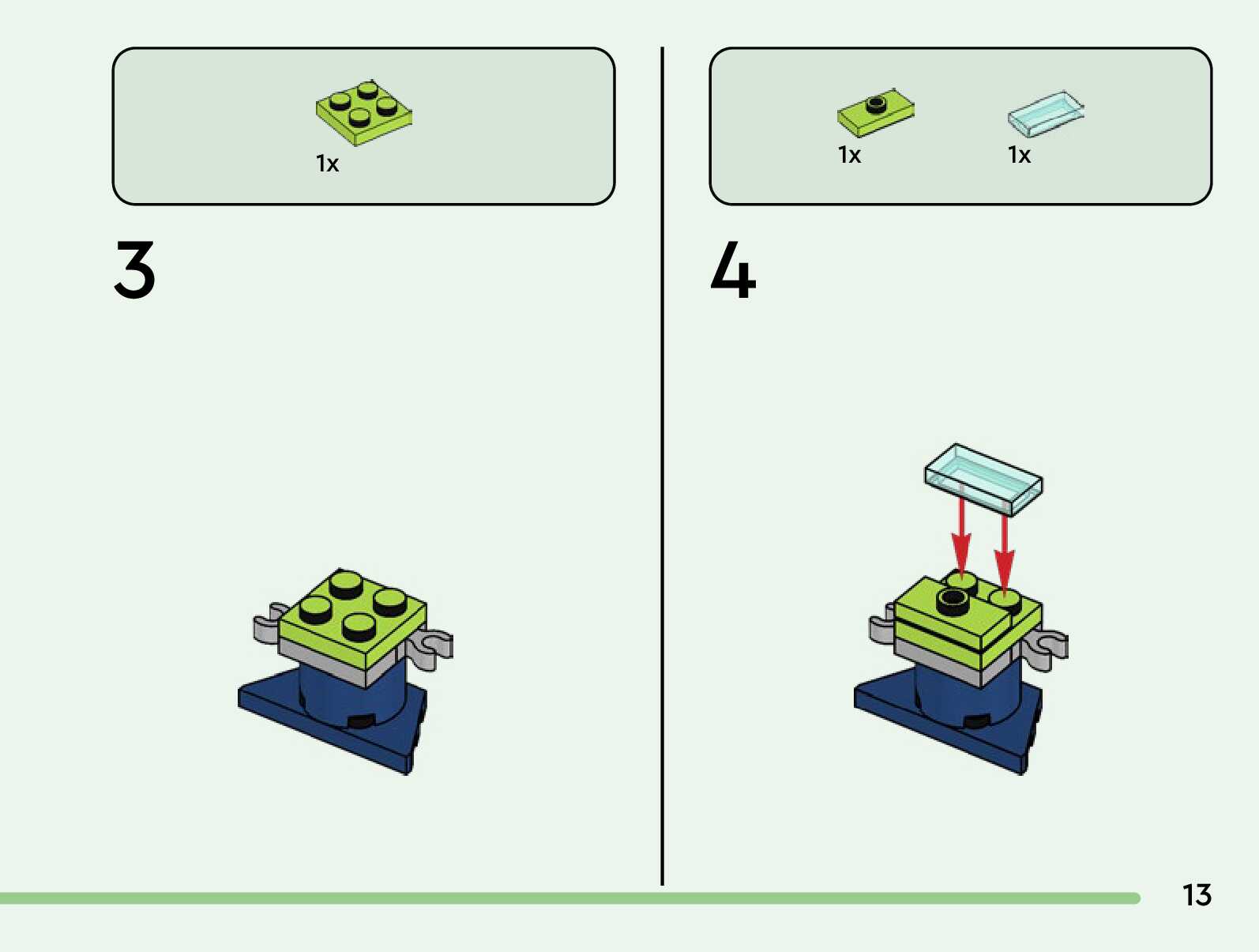 1x

3

1x

1x

4

13