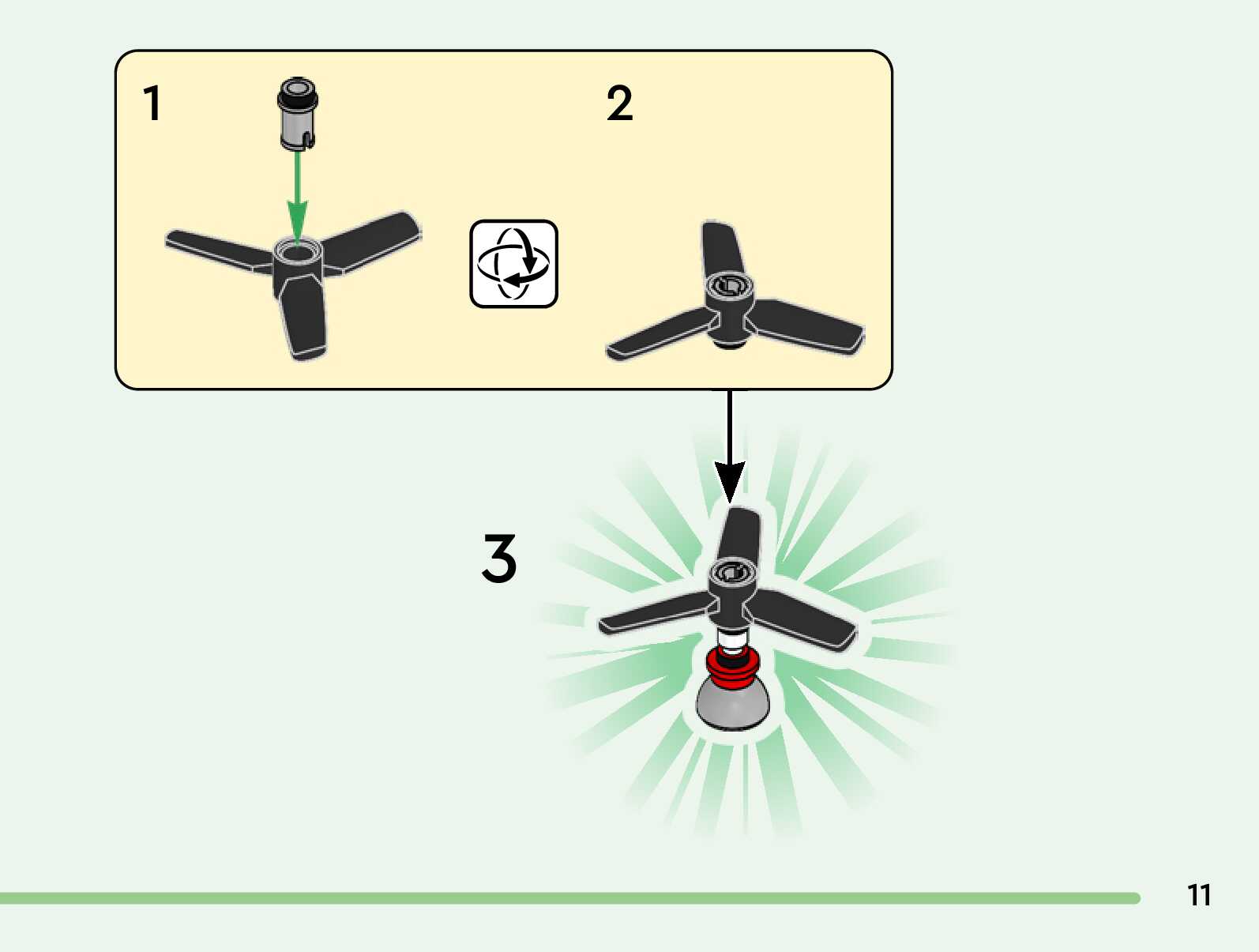 1

2

3

11