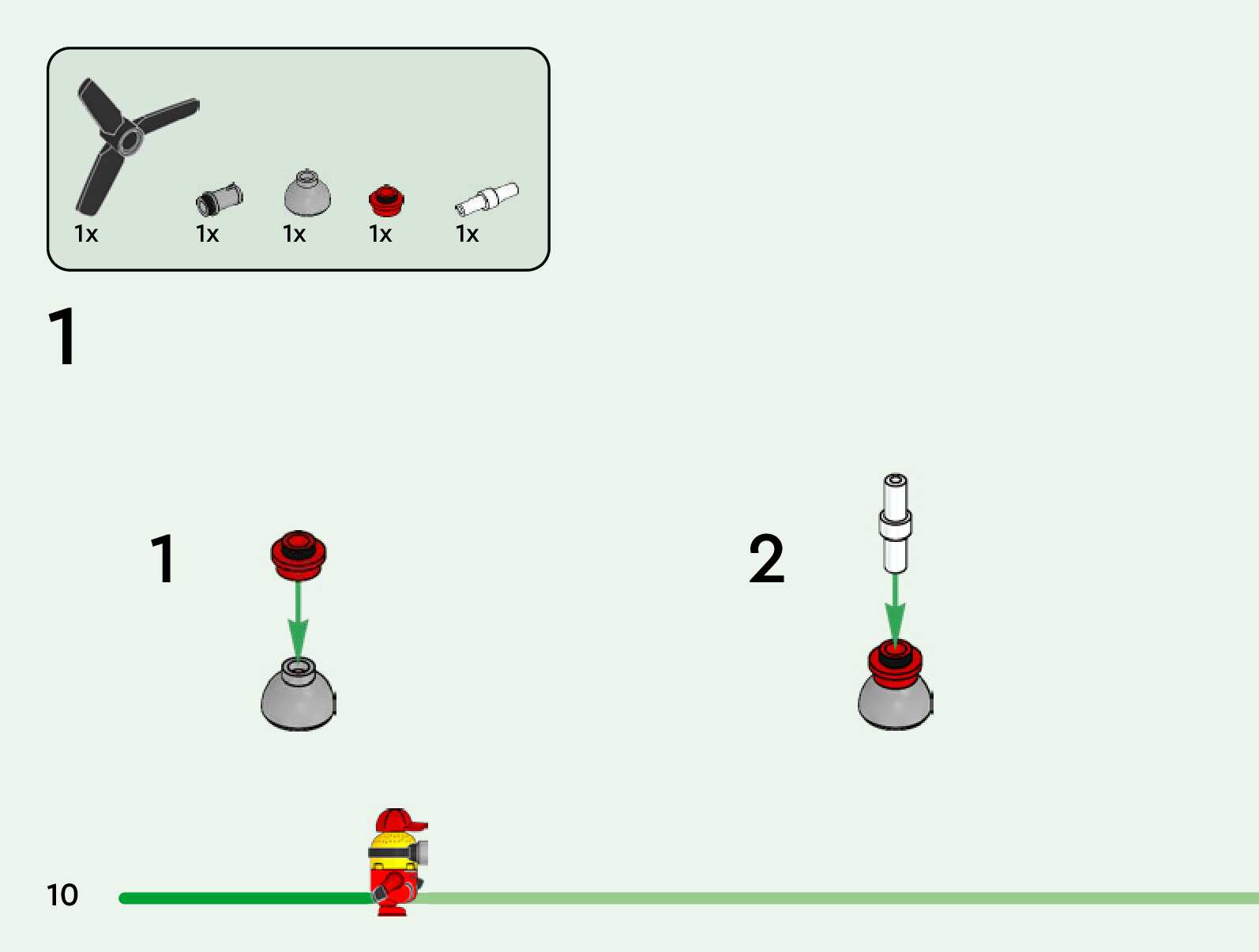 1x 1x 1x 1x 1x

1

1

2

10