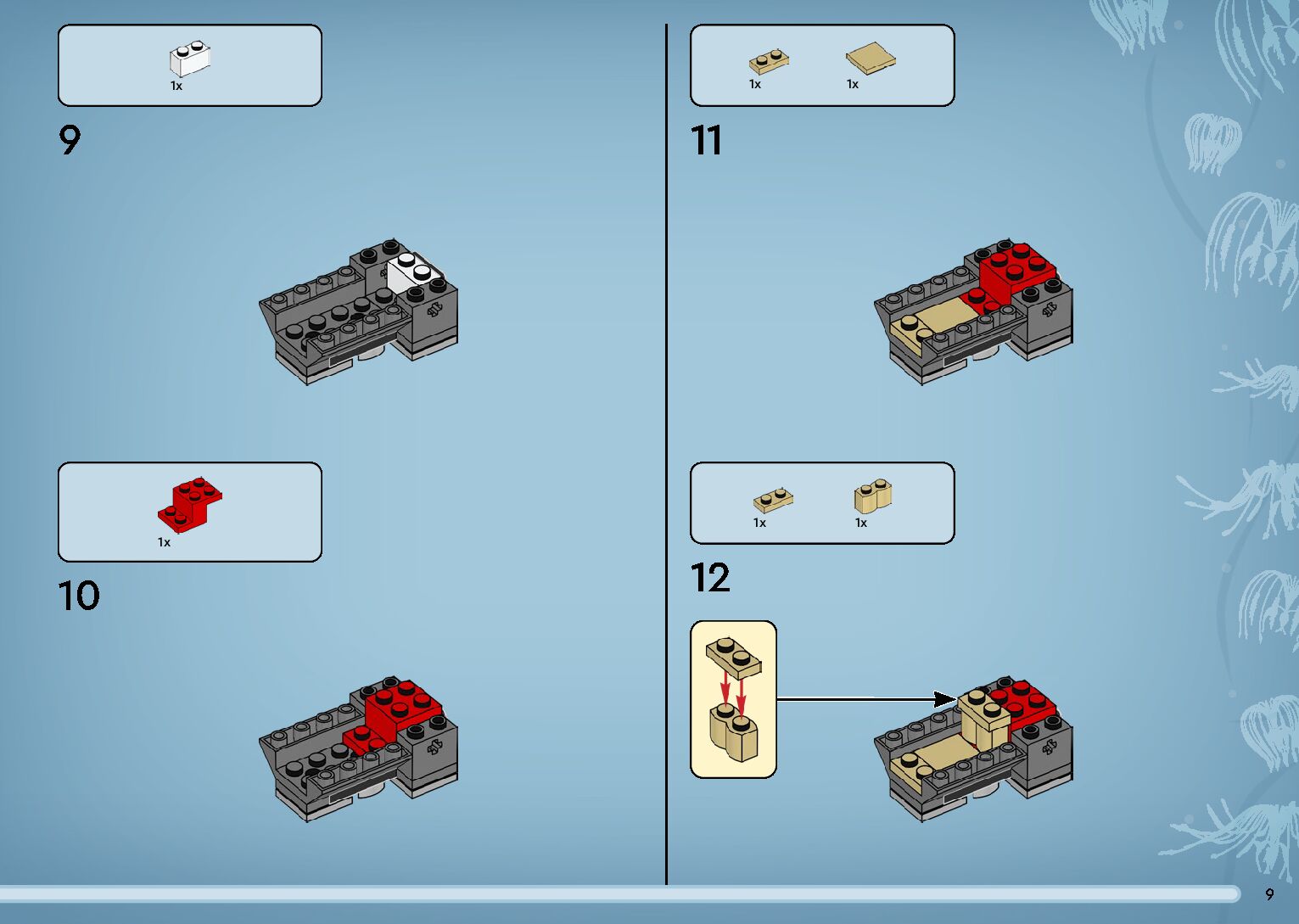 1x

9

1x

10

1x 1x

11

1x 1x

12

9