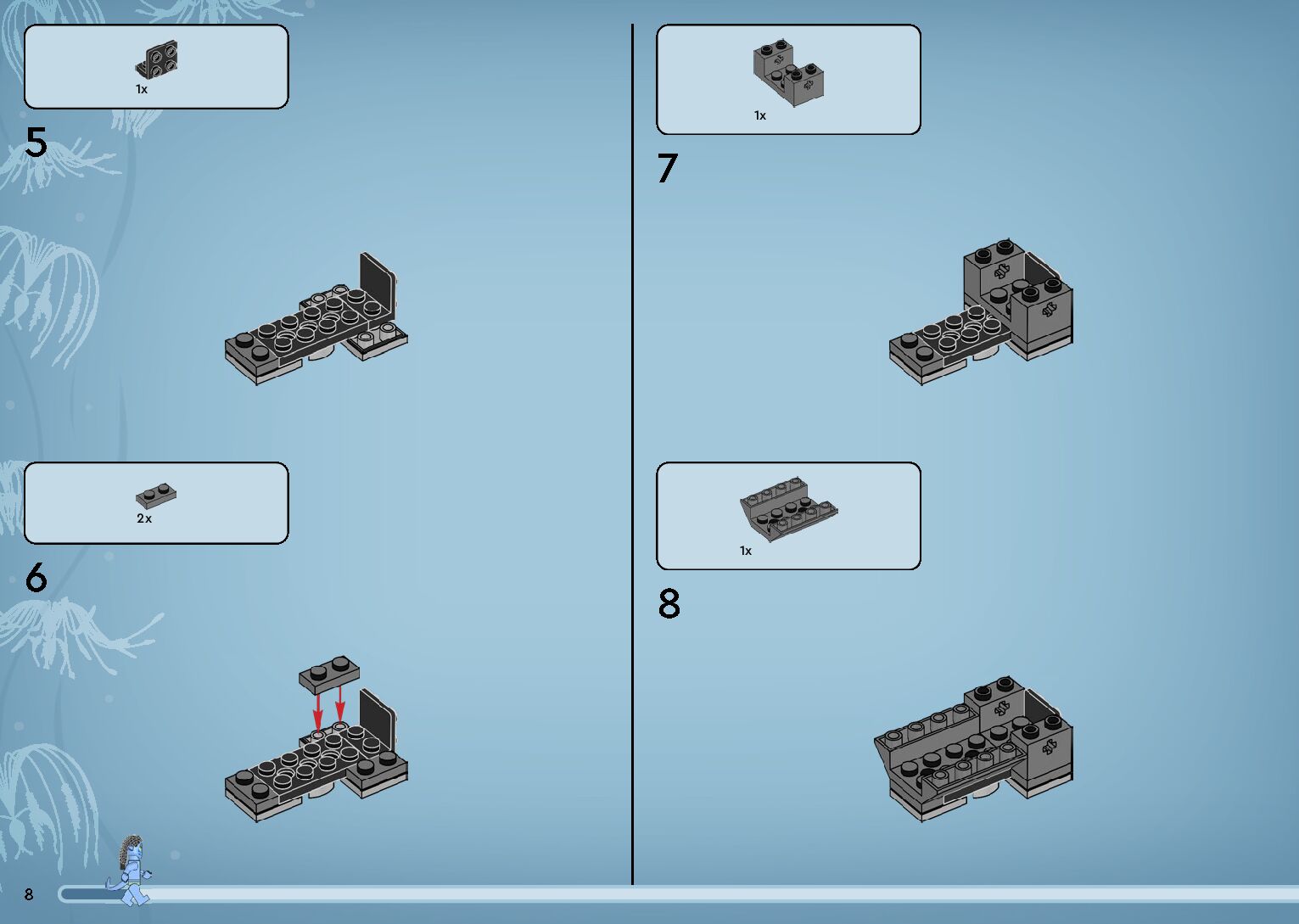 1x

5

2x

6

1x

7

1x

8

8