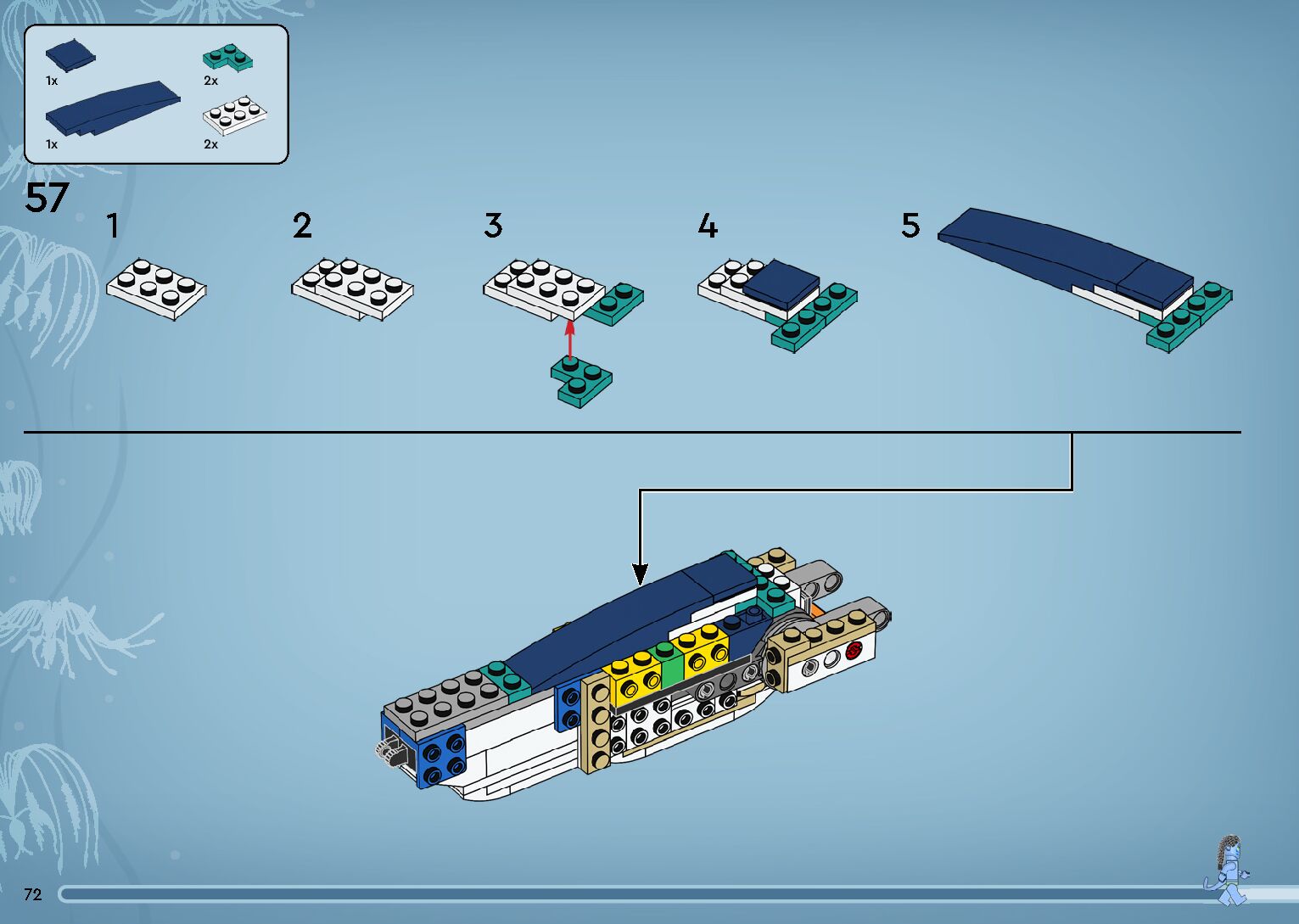 1x
2x
1x
2x

57

1

2

3

4

5

72