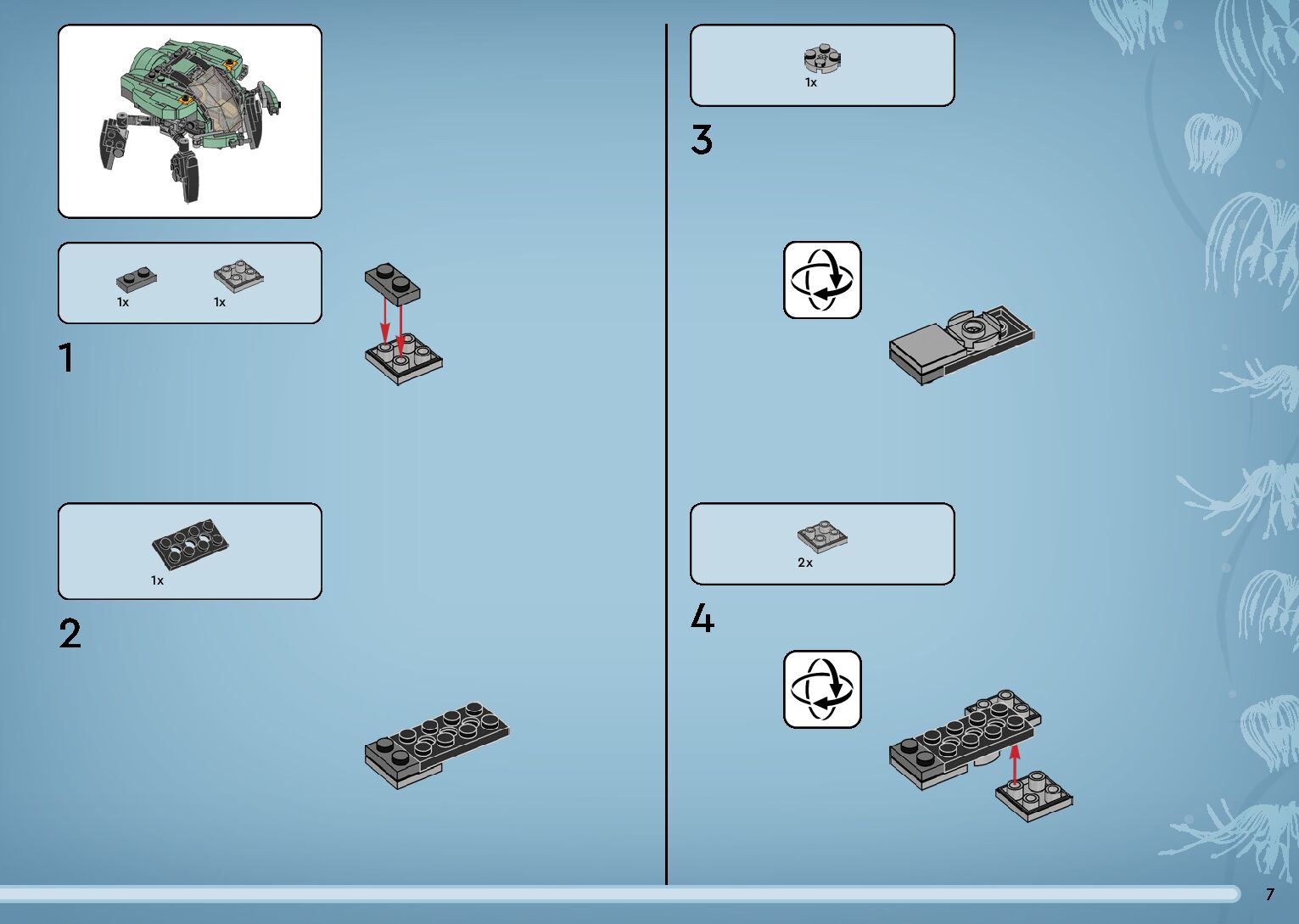 1x 1x

1

1x

2

1x

3

2x

4

7