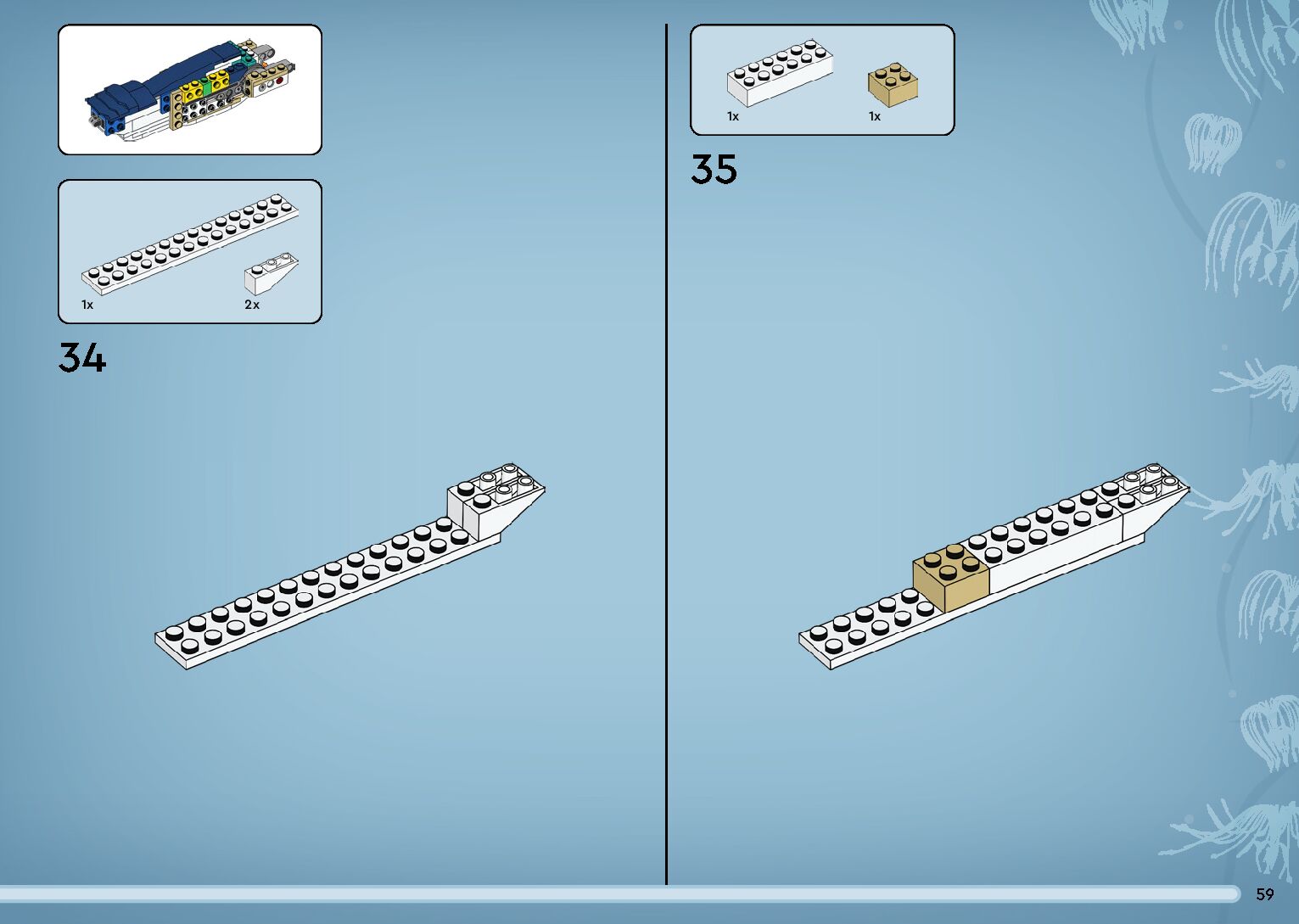 1x 2x

34

1x 1x

35

59