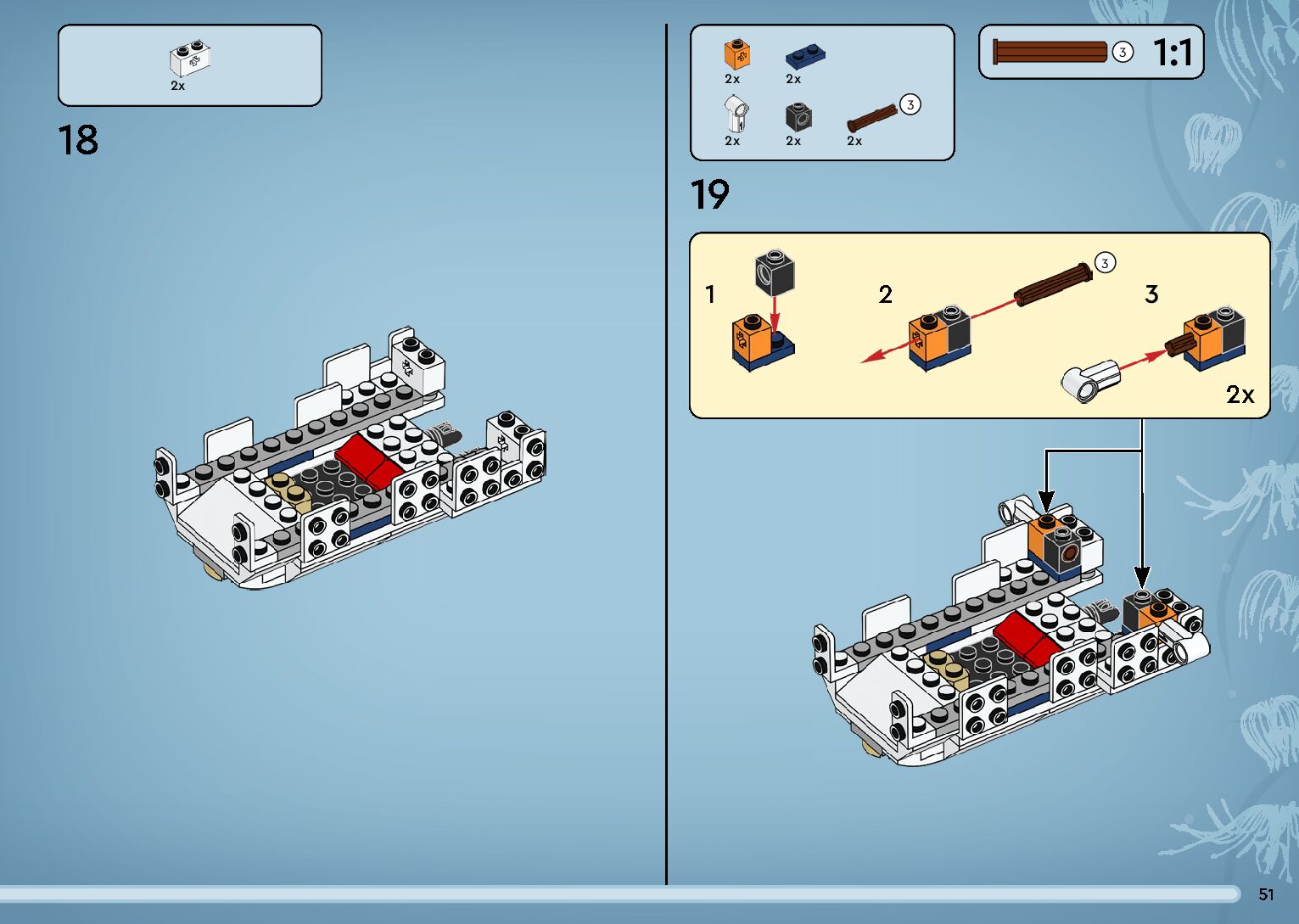 2x

18

2x
2x
2x
2x
③
2x

③ 1:1

19

1
2
③
3
2x

51