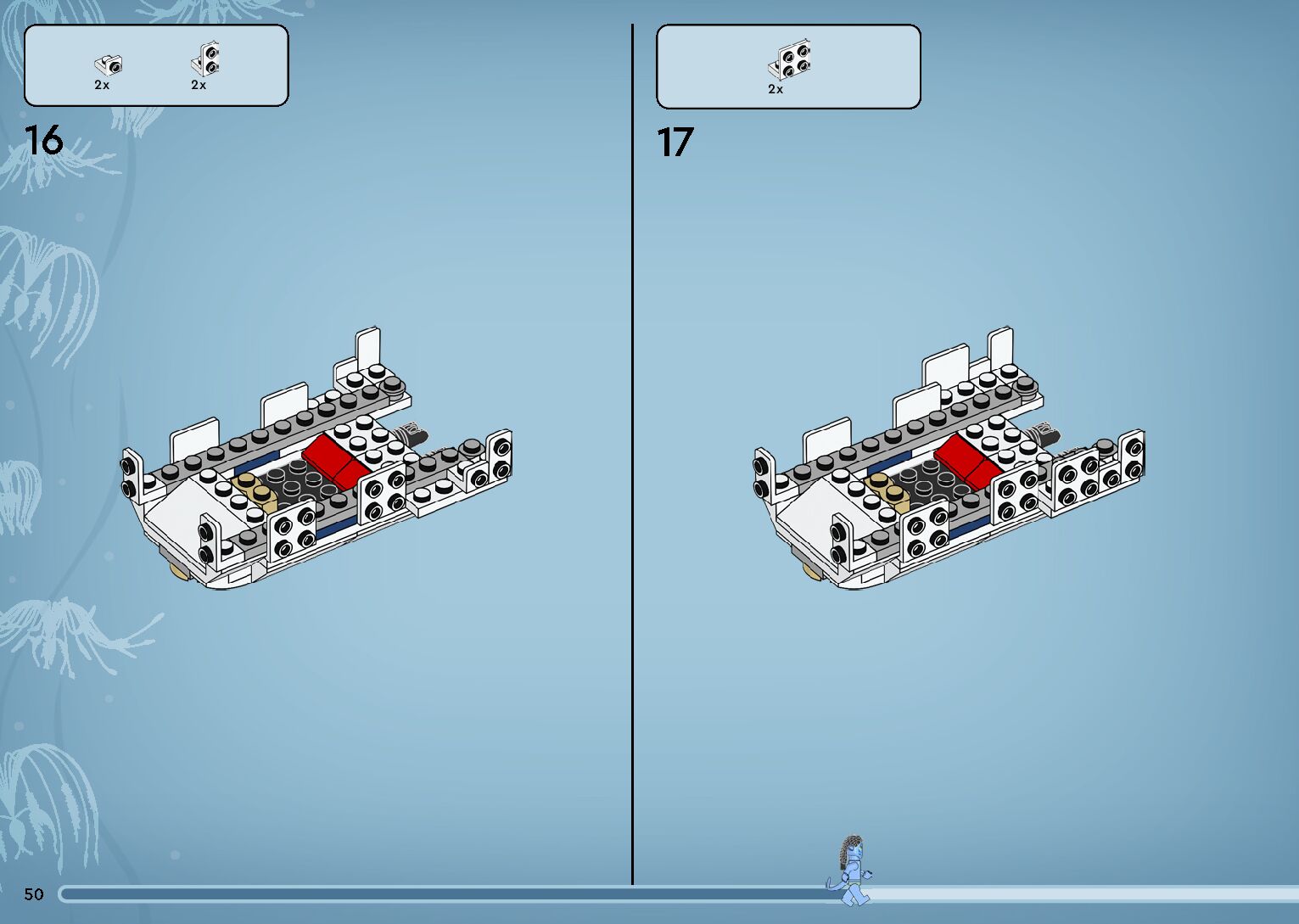 2x 2x

16

2x

17

50