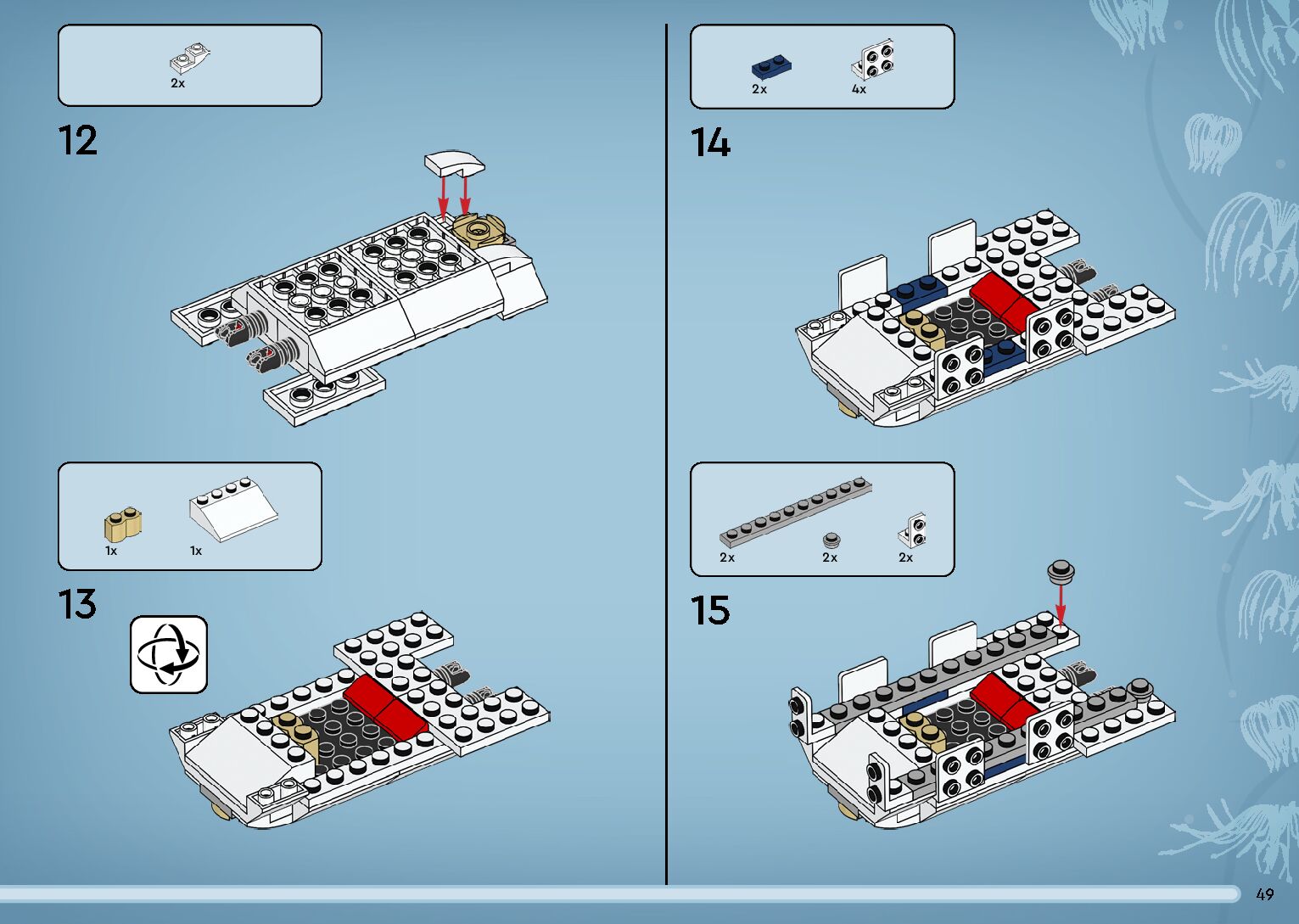 2x

12

1x 1x

13

2x 4x

14

2x 2x 2x

15

49