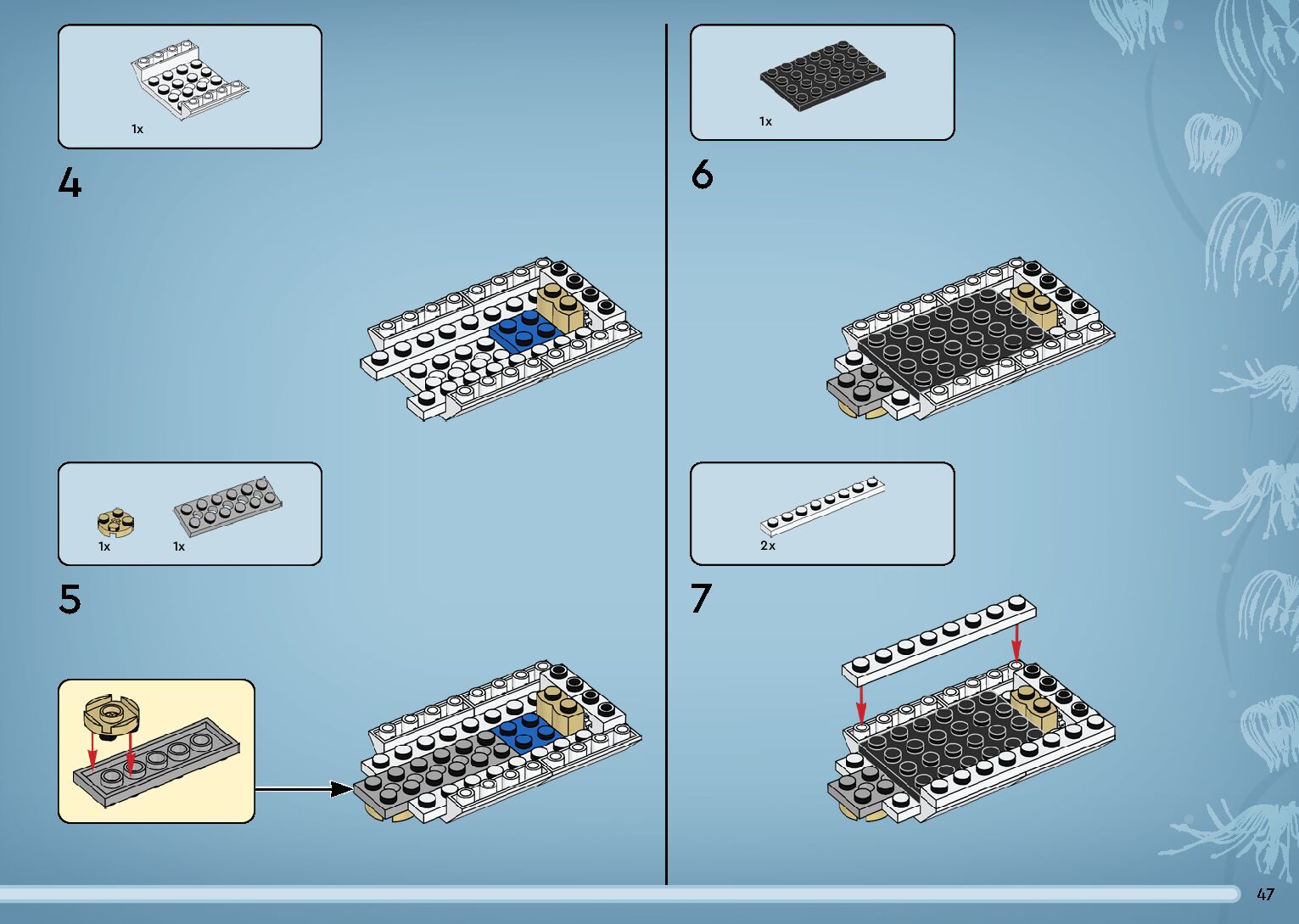 1x

4

1x 1x

5

1x

6

2x

7

47