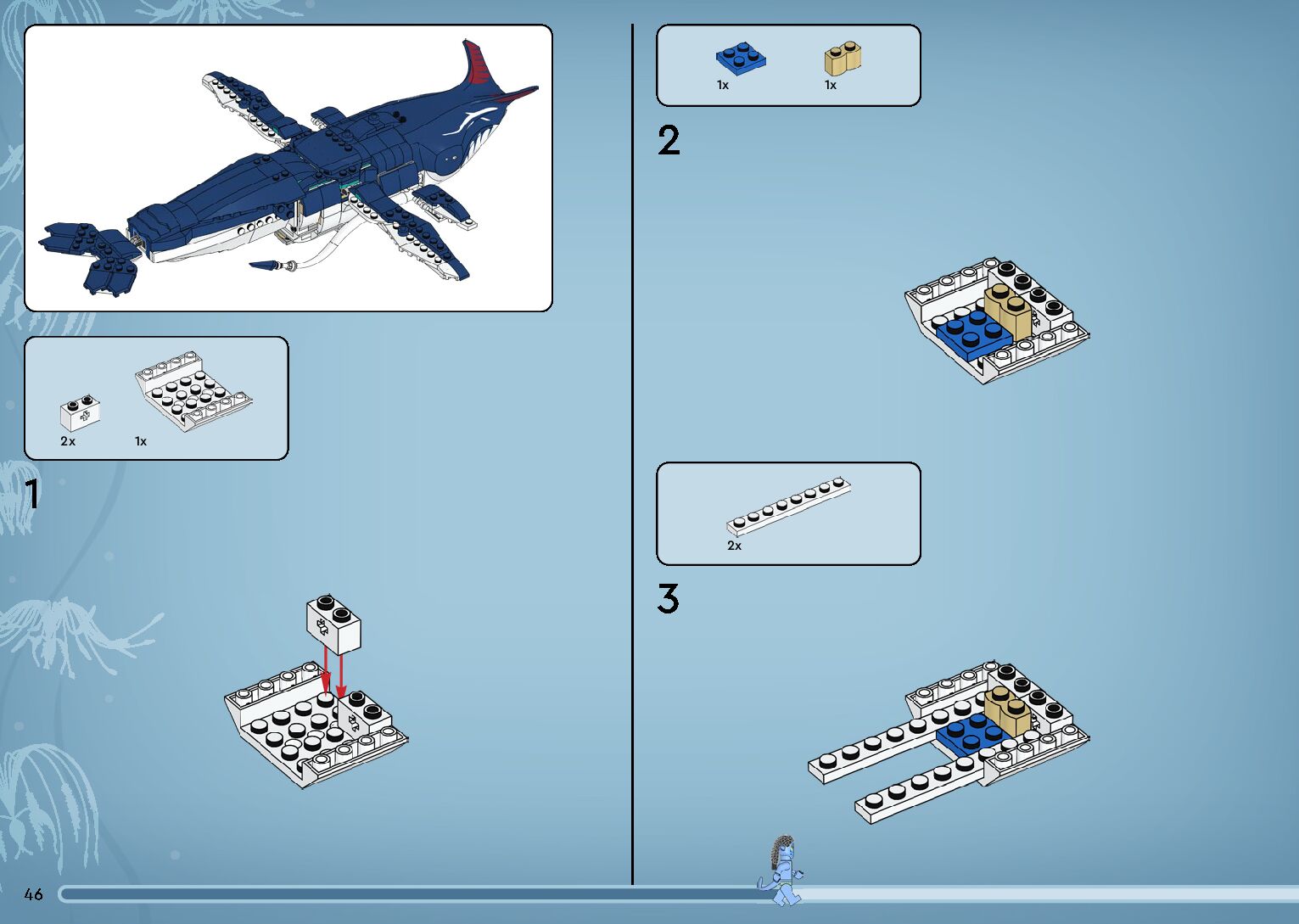 2x

1x

1

1x

1x

2

2x

3

46